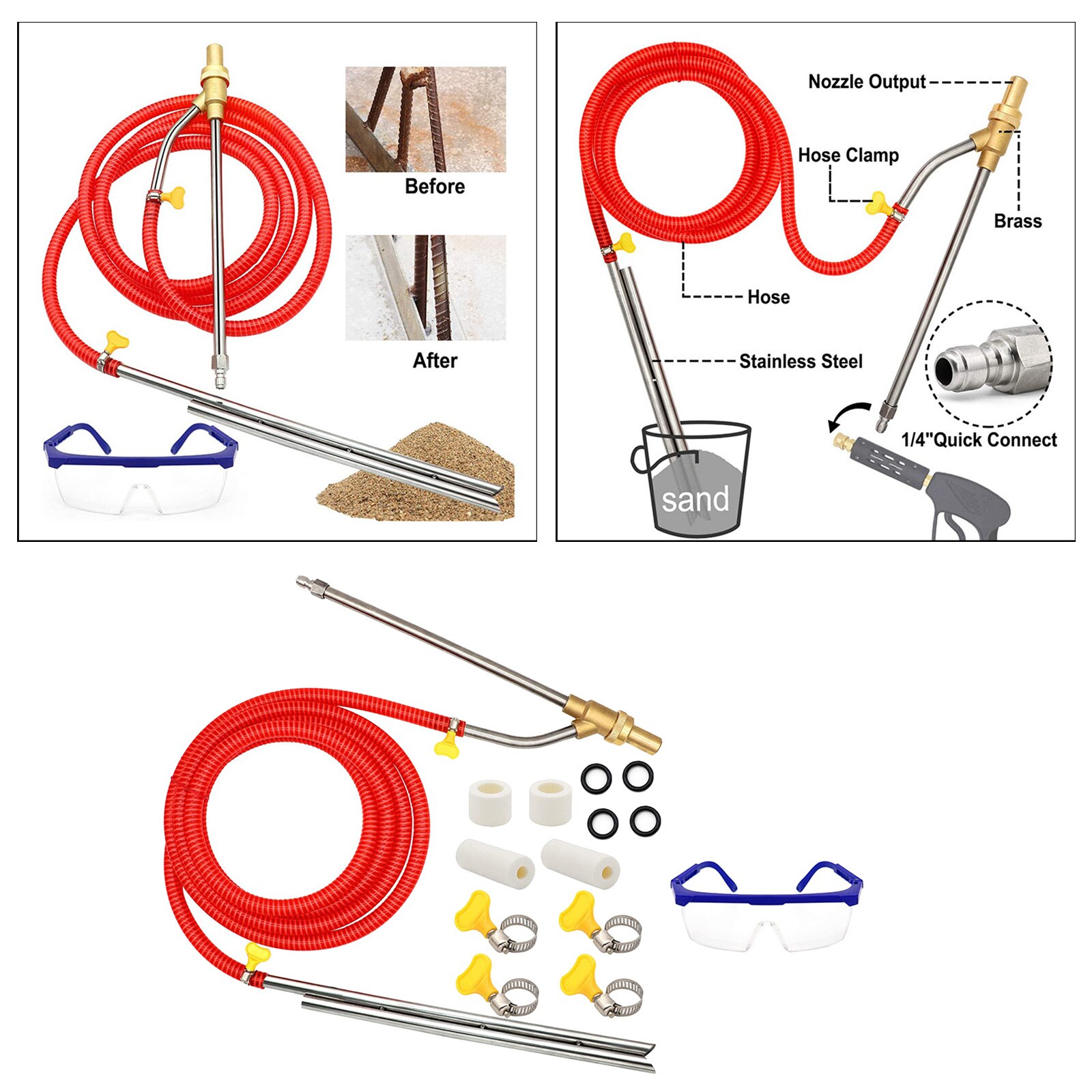 Before

After

Nozzle Output

Hose Clamp

Brass

Hose

Stainless Steel

1/4"Quick Connect

sand