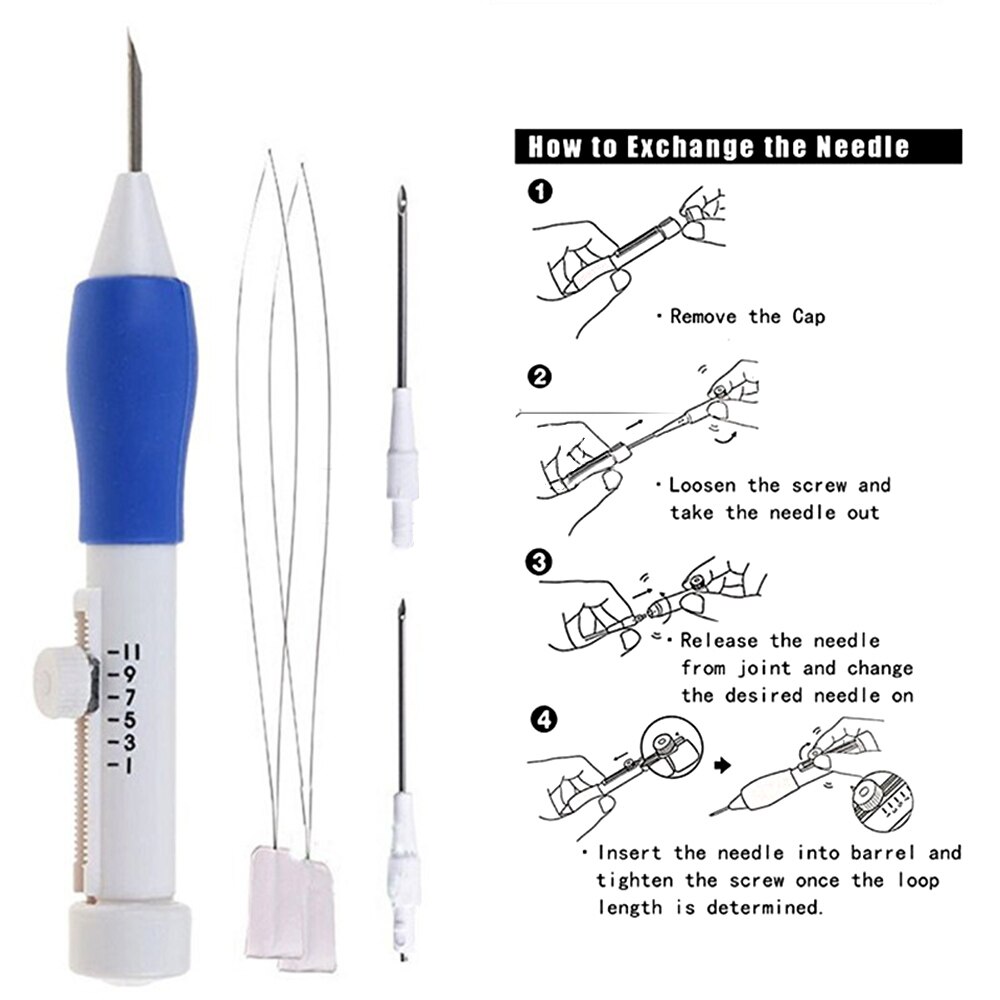 -11
-9
-7
-5
-3
-1

How to Exchange the Needle

1
· Remove the Cap

2
· Loosen the screw and take the needle out

3
· Release the needle from joint and change the desired needle on

4
· Insert the needle into barrel and tighten the screw once the loop length is determined.