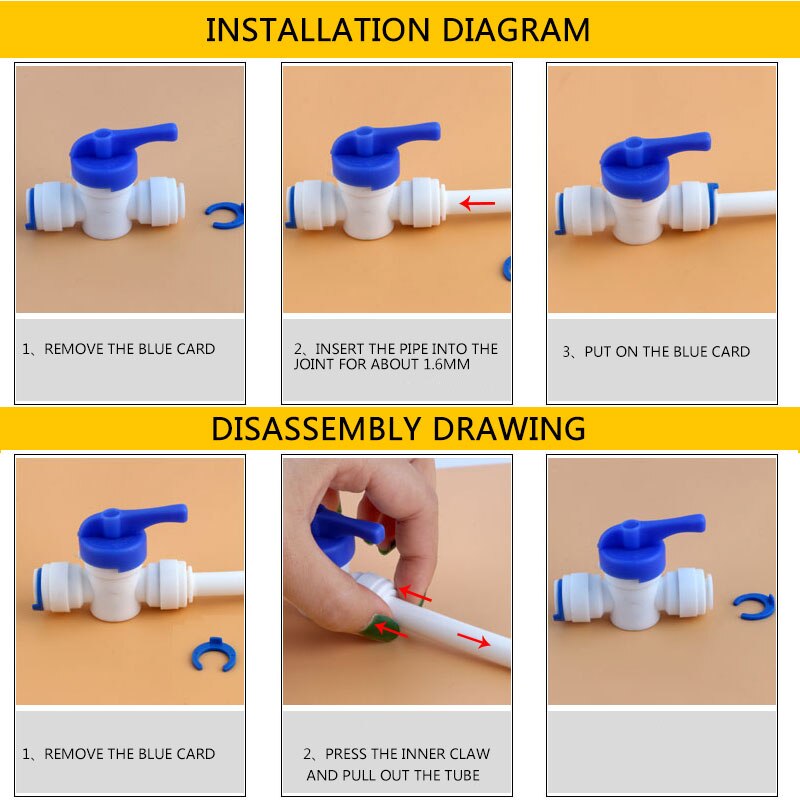 INSTALLATION DIAGRAM

1、REMOVE THE BLUE CARD

2、INSERT THE PIPE INTO THE JOINT FOR ABOUT 1.6MM

3、PUT ON THE BLUE CARD

DISASSEMBLY DRAWING

1、REMOVE THE BLUE CARD

2、PRESS THE INNER CLAW AND PULL OUT THE TUBE