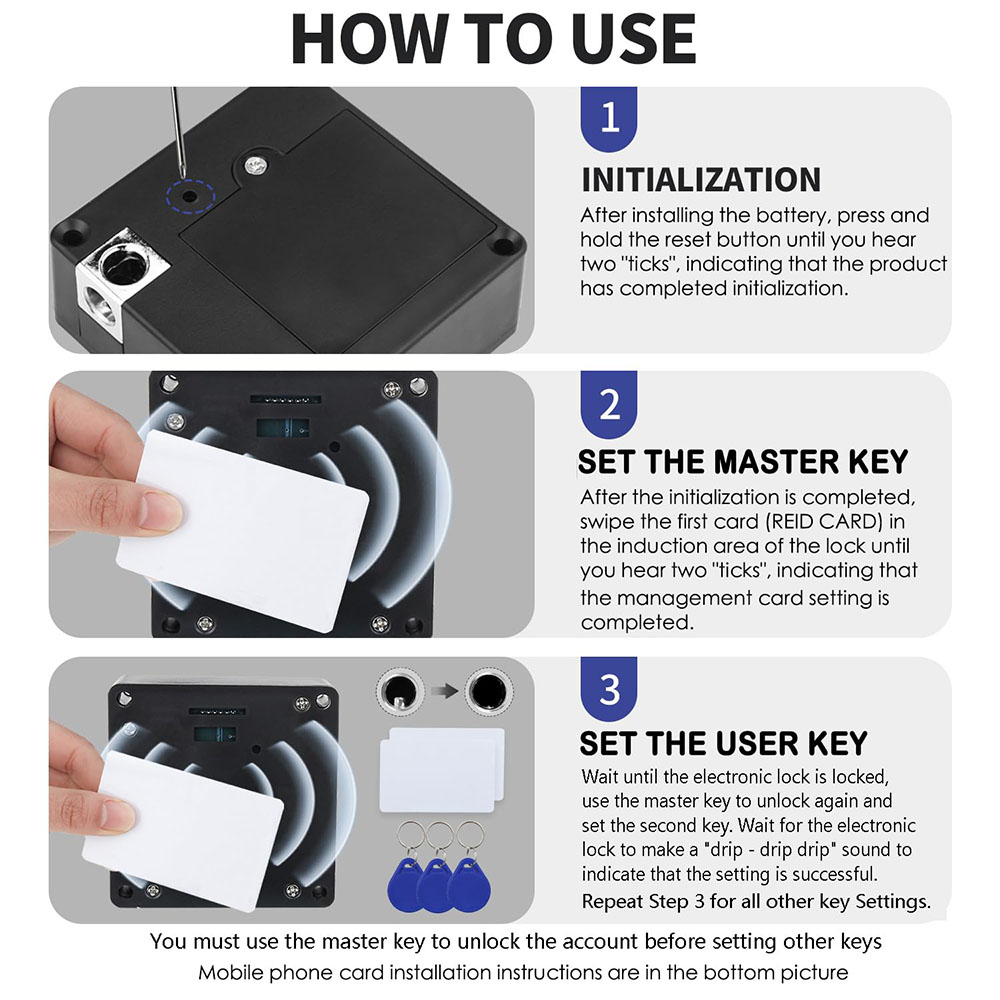 HOW TO USE

1

INITIALIZATION

After installing the battery, press and hold the reset button until you hear two "ticks", indicating that the product has completed initialization.

2

SET THE MASTER KEY

After the initialization is completed, swipe the first card (REID CARD) in the induction area of the lock until you hear two "ticks", indicating that the management card setting is completed.

3

SET THE USER KEY

Wait until the electronic lock is locked, use the master key to unlock again and set the second key. Wait for the electronic lock to make a "drip - drip drip" sound to indicate that the setting is successful. Repeat Step 3 for all other key Settings.

You must use the master key to unlock the account before setting other keys

Mobile phone card installation instructions are in the bottom picture