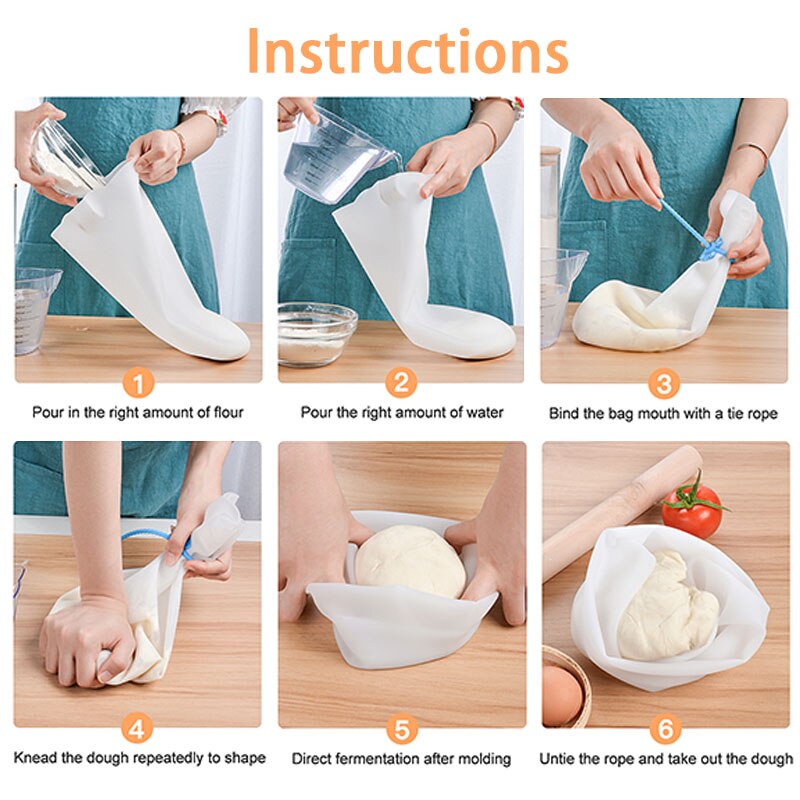 Instructions

1
Pour in the right amount of flour

2
Pour the right amount of water

3
Bind the bag mouth with a tie rope

4
Knead the dough repeatedly to shape

5
Direct fermentation after molding

6
Untie the rope and take out the dough