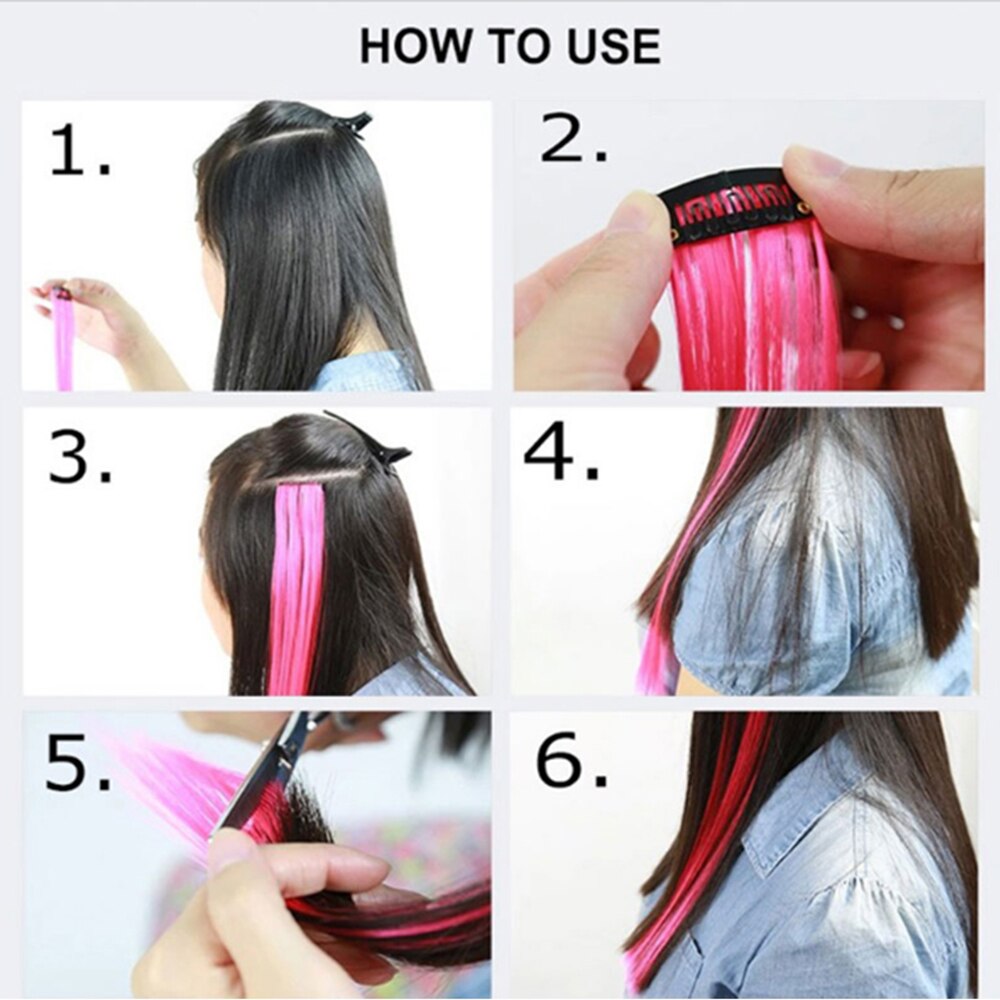 HOW TO USE

1.

2.

3.

4.

5.

6.