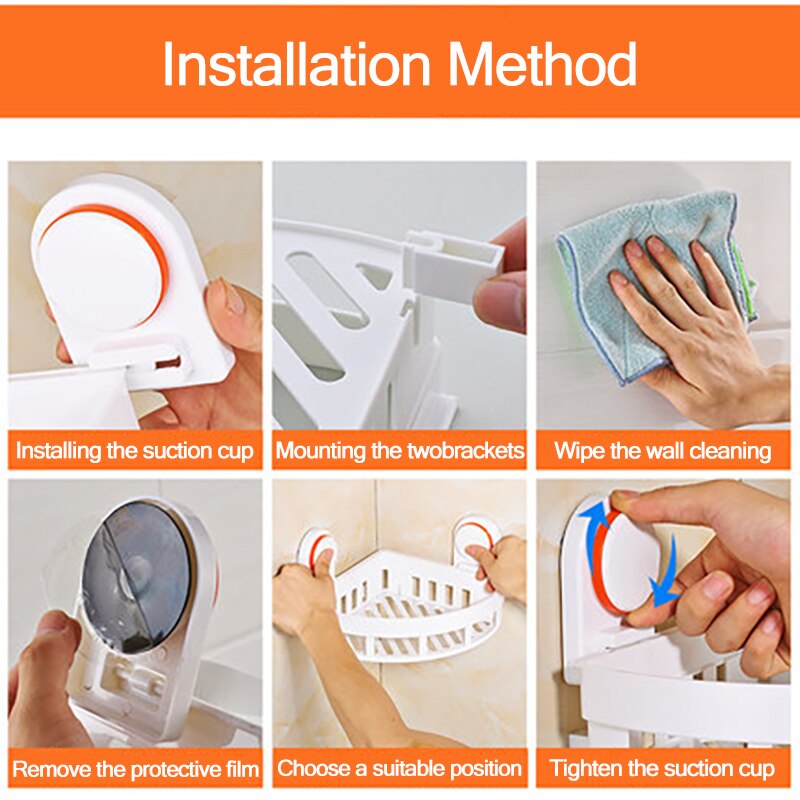 Installation Method

Installing the suction cup

Mounting the twobrackets

Wipe the wall cleaning

Remove the protective film

Choose a suitable position

Tighten the suction cup