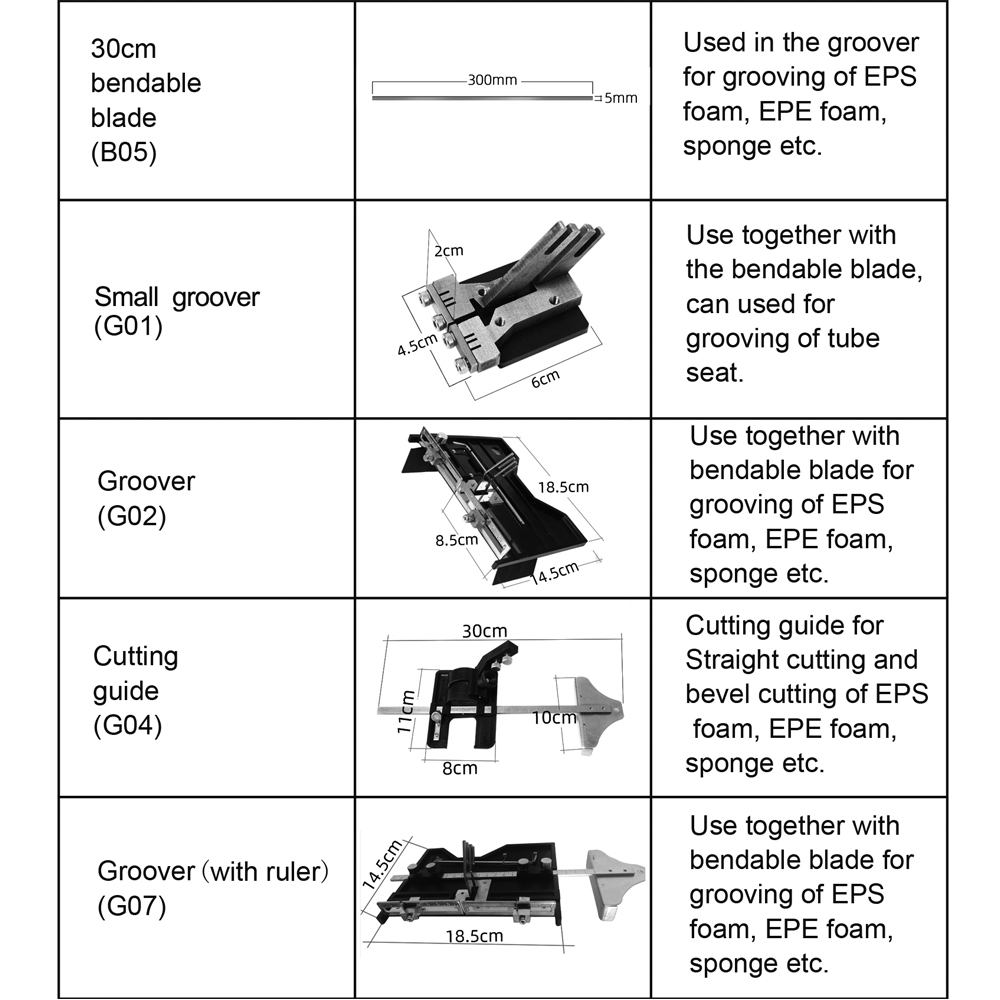 | 30cm bendable blade (B05) | 300mm 5mm | Used in the groover for grooving of EPS foam, EPE foam, sponge etc. |
|---|---|---|
| Small groover (G01) | 2cm 4.5cm 6cm | Use together with the bendable blade, can used for grooving of tube seat. |
| Groover (G02) | 18.5cm 8.5cm 4.5cm | Use together with bendable blade for grooving of EPS foam, EPE foam, sponge etc. |
| Cutting guide (G04) | 30cm 11cm 10cm 8cm | Cutting guide for Straight cutting and bevel cutting of EPS foam, EPE foam, sponge etc. |
| Groover (with ruler) (G07) | 14.5cm 18.5cm | Use together with bendable blade for grooving of EPS foam, EPE foam, sponge etc. |