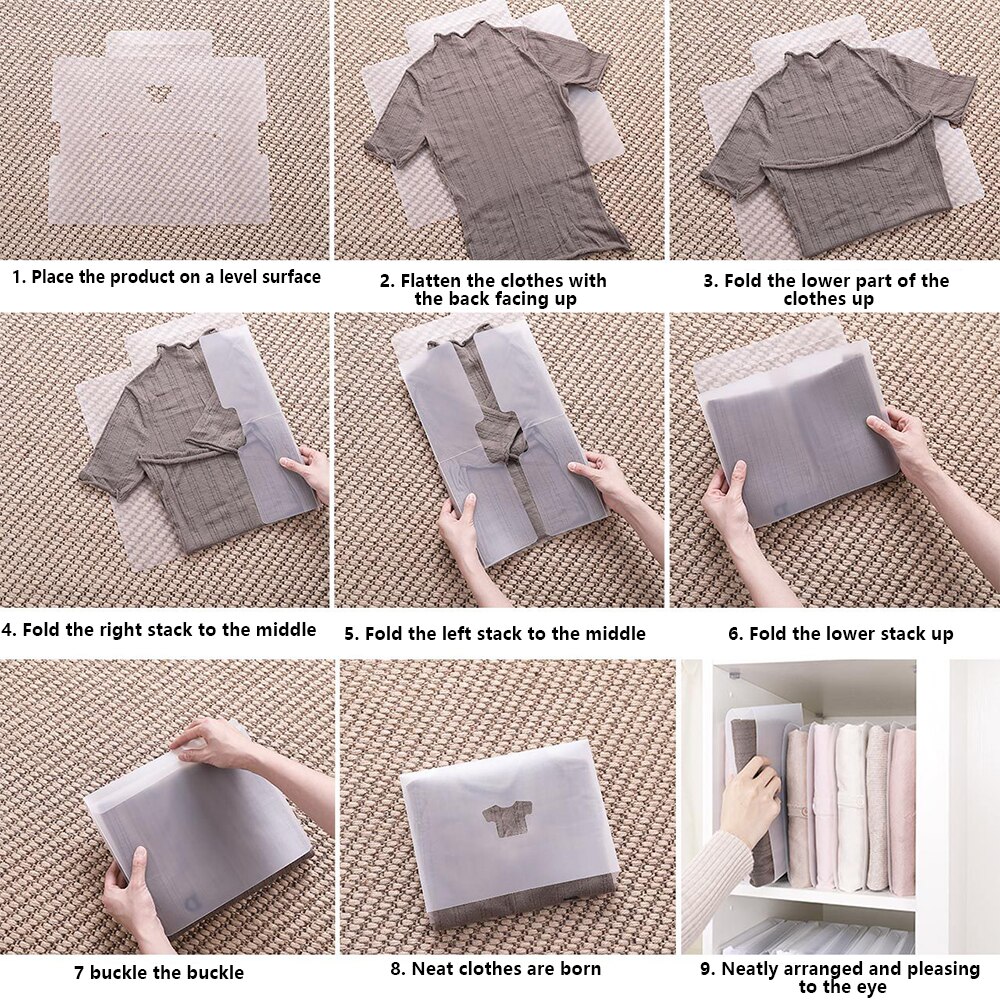 1. Place the product on a level surface

2. Flatten the clothes with the back facing up

3. Fold the lower part of the clothes up

4. Fold the right stack to the middle

5. Fold the left stack to the middle

6. Fold the lower stack up

7 buckle the buckle

8. Neat clothes are born

9. Neatly arranged and pleasing to the eye