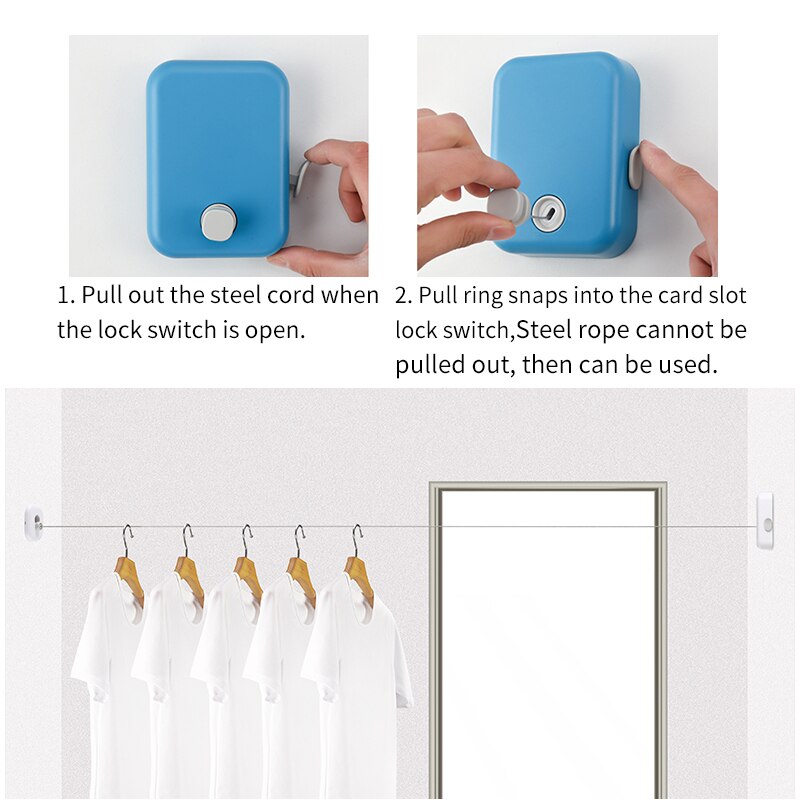 1. Pull out the steel cord when the lock switch is open.

2. Pull ring snaps into the card slot lock switch,Steel rope cannot be pulled out, then can be used.