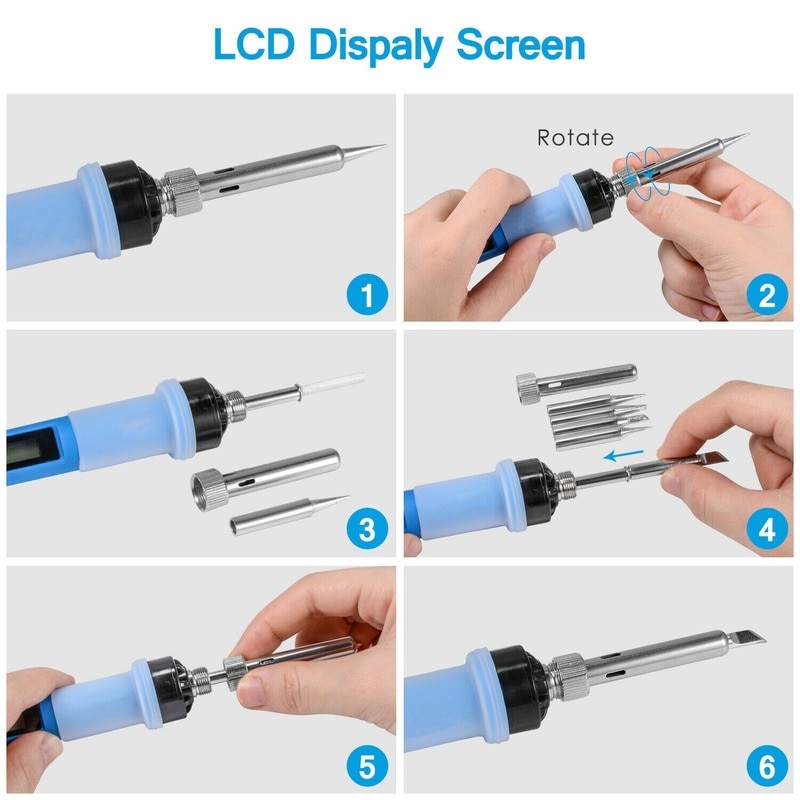 LCD Dispaly Screen

1

Rotate

2

3

4

5

6