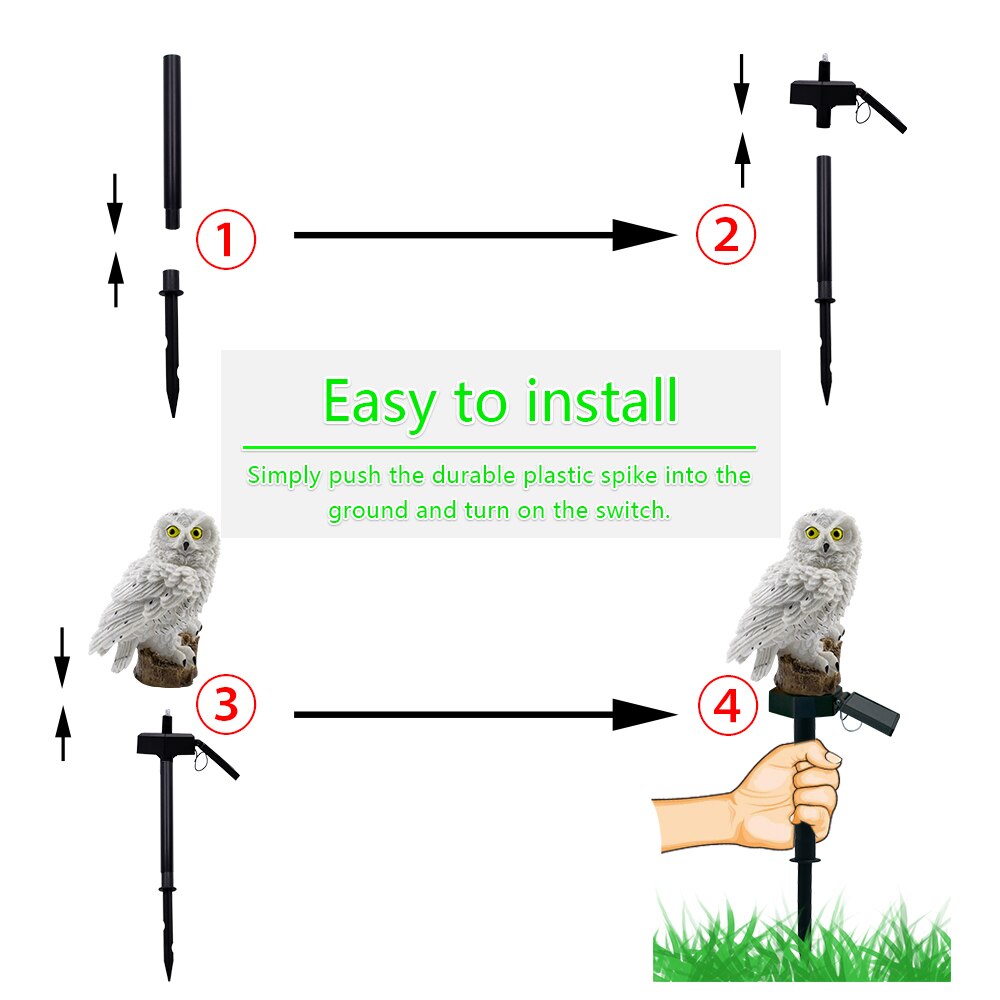 ①

②

Easy to install

Simply push the durable plastic spike into the ground and turn on the switch.

③

④