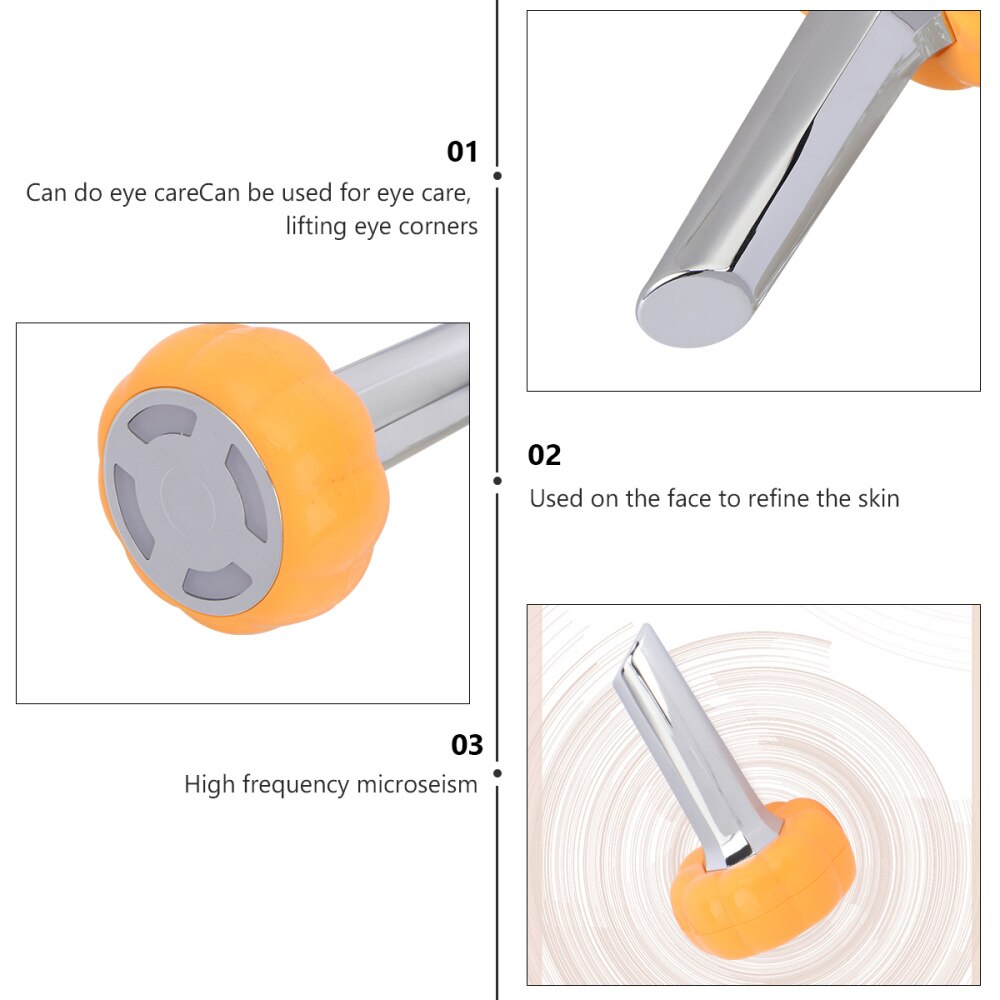 01

Can do eye careCan be used for eye care, lifting eye corners

02

Used on the face to refine the skin

03

High frequency microseism