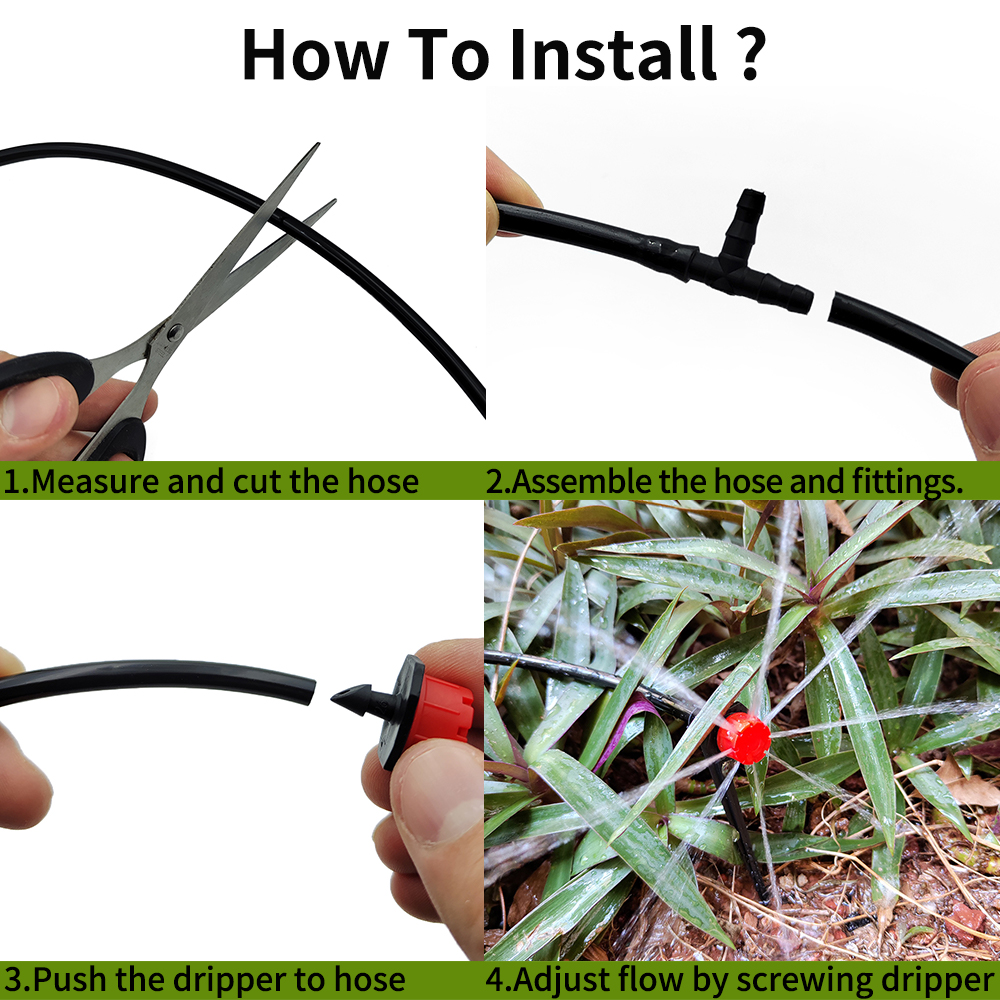 How To Install ?

1.Measure and cut the hose

2.Assemble the hose and fittings.

3.Push the dripper to hose

4.Adjust flow by screwing dripper