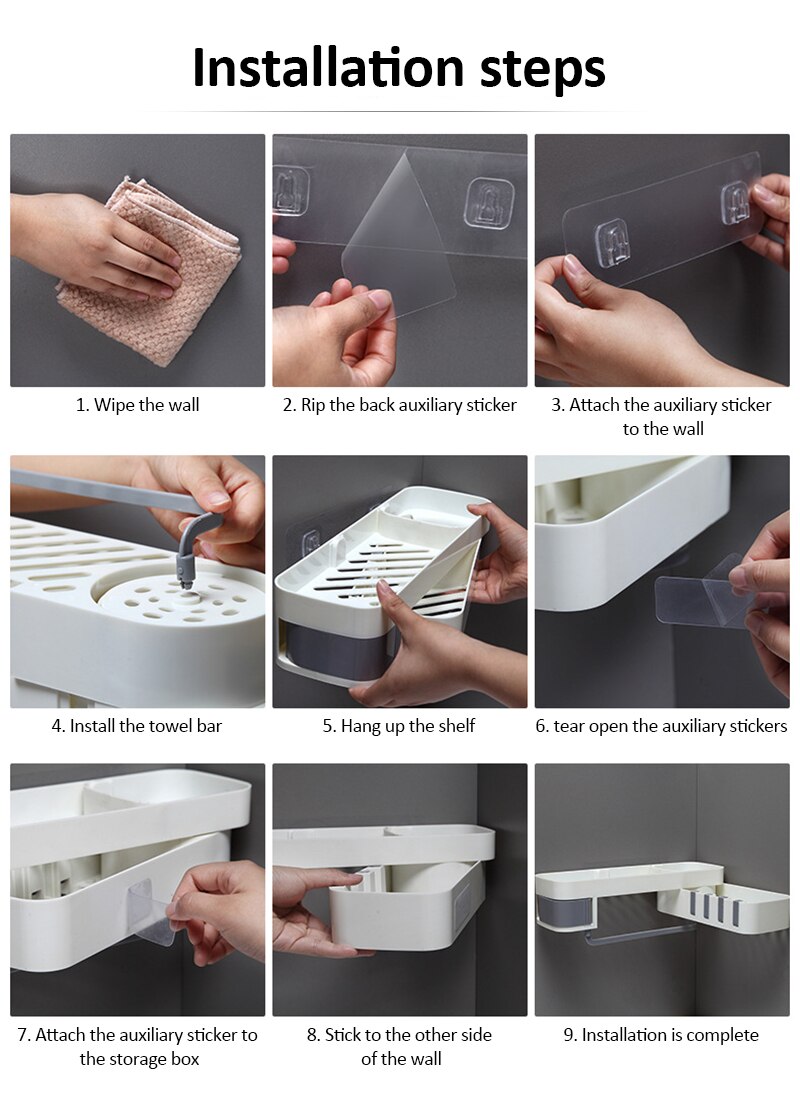 Installation steps

1. Wipe the wall

2. Rip the back auxiliary sticker

3. Attach the auxiliary sticker to the wall

4. Install the towel bar

5. Hang up the shelf

6. tear open the auxiliary stickers

7. Attach the auxiliary sticker to the storage box

8. Stick to the other side of the wall

9. Installation is complete