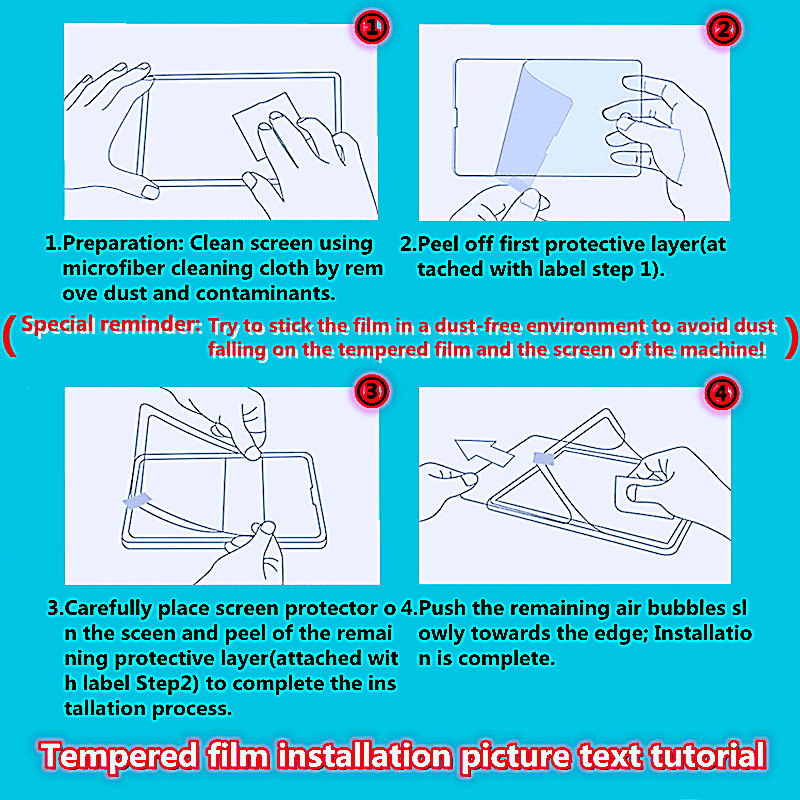 ①

②

1.Preparation: Clean screen using microfiber cleaning cloth by rem ove dust and contaminants.

2.Peel off first protective layer(at tached with label step 1).

( Special reminder: Try to stick the film in a dust-free environment to avoid dust falling on the tempered film and the screen of the machine! )

③

④

3.Carefully place screen protector o n the sceen and peel of the remai ning protective layer(attached wit h label Step2) to complete the ins tallation process.

4.Push the remaining air bubbles sl owly towards the edge; Installatio n is complete.

Tempered film installation picture text tutorial