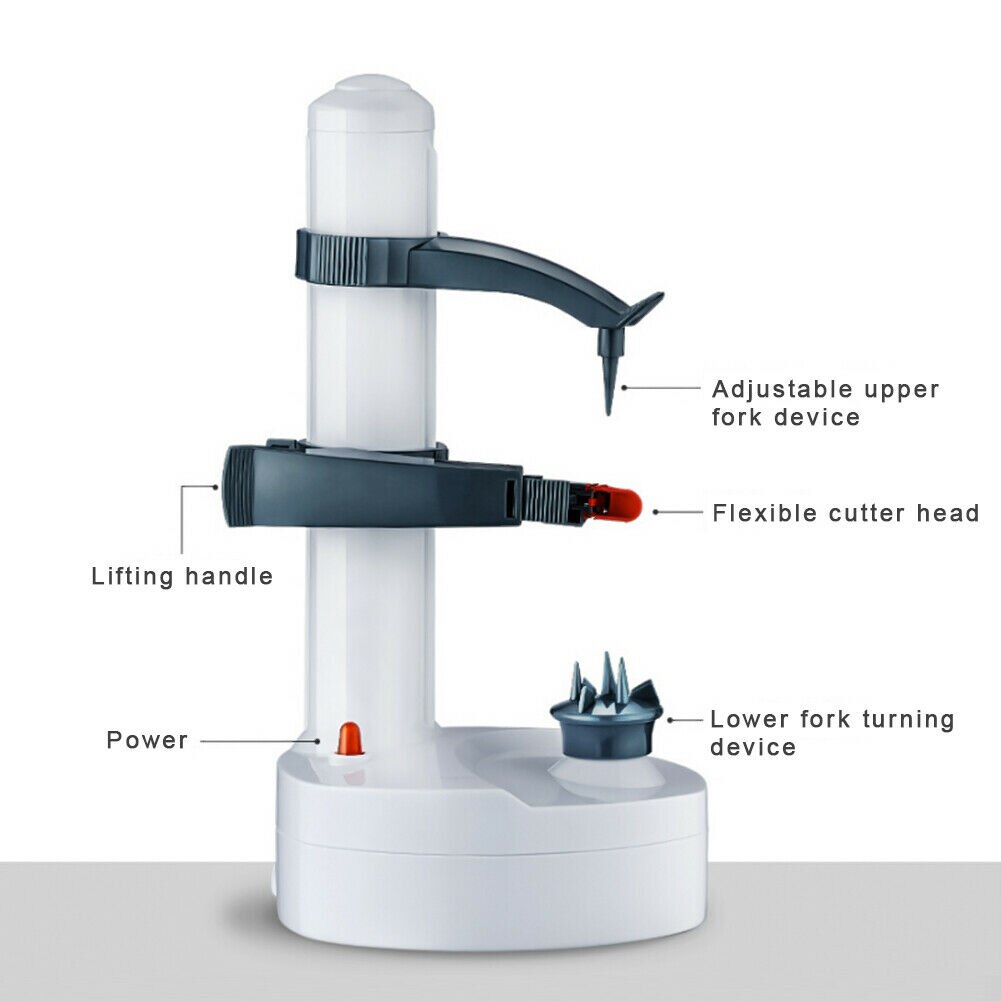 Adjustable upper fork device

Flexible cutter head

Lifting handle

Power

Lower fork turning device