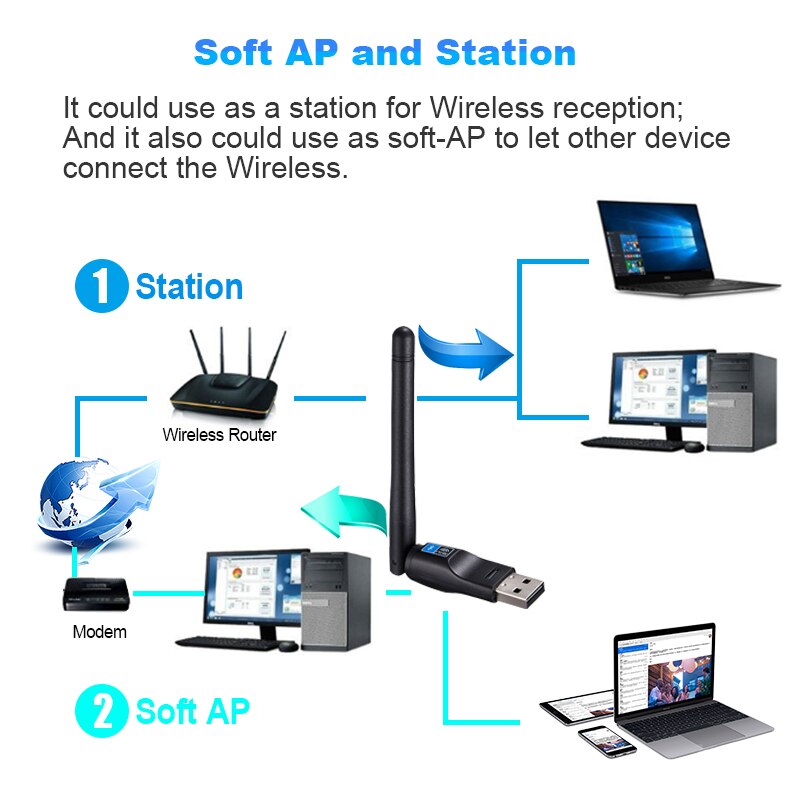 Soft AP and Station

It could use as a station for Wireless reception; And it also could use as soft-AP to let other device connect the Wireless.

1 Station

Wireless Router

Modem

2 Soft AP