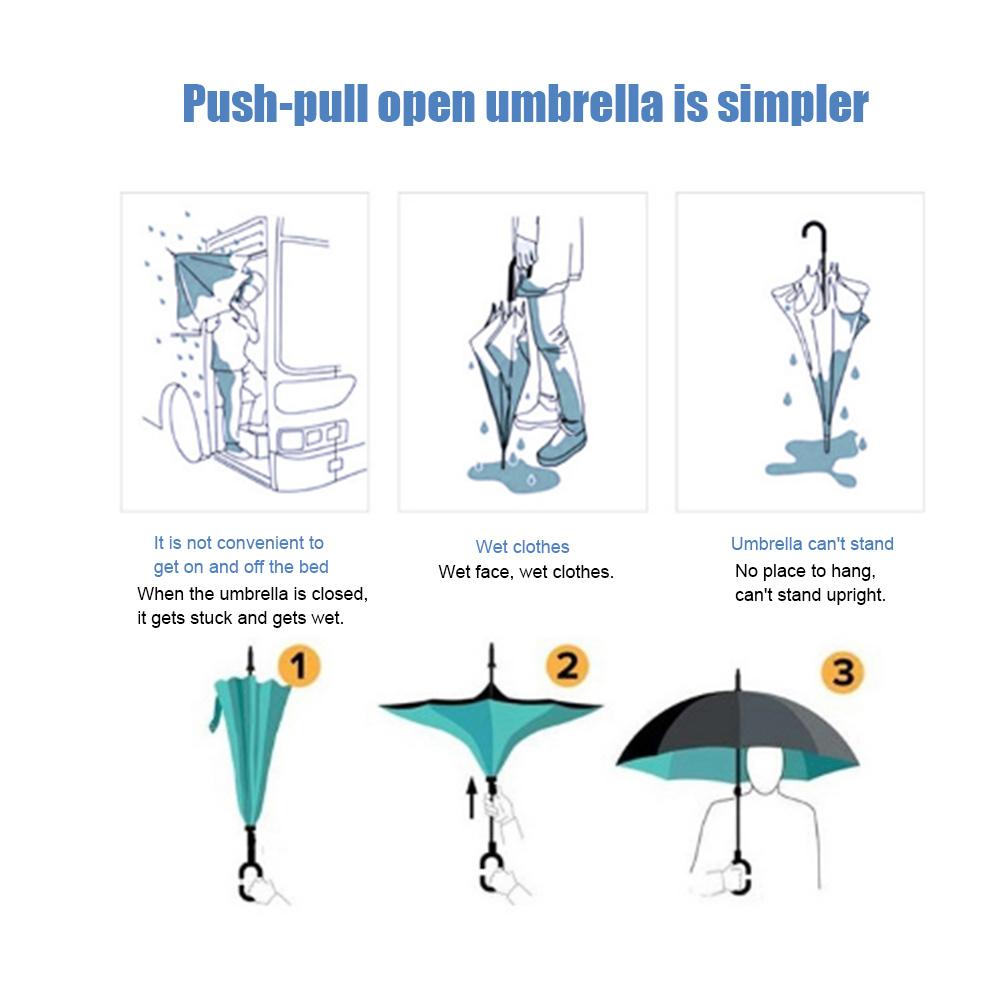 Push-pull open umbrella is simpler

It is not convenient to get on and off the bed
When the umbrella is closed, it gets stuck and gets wet.

Wet clothes
Wet face, wet clothes.

Umbrella can't stand
No place to hang, can't stand upright.

1

2

3