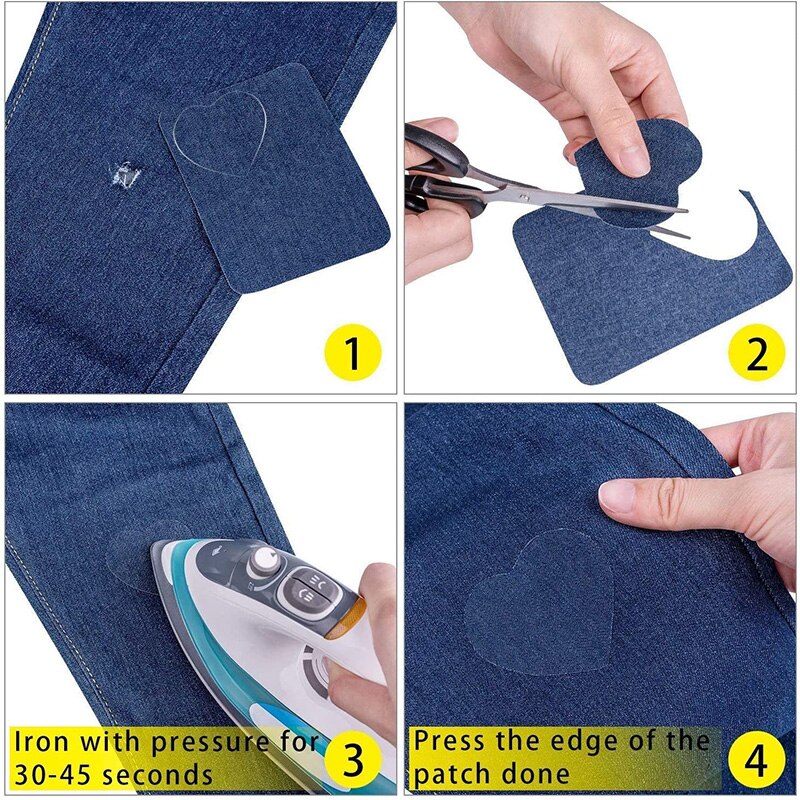 1

2

Iron with pressure for 30-45 seconds

3

Press the edge of the patch done

4