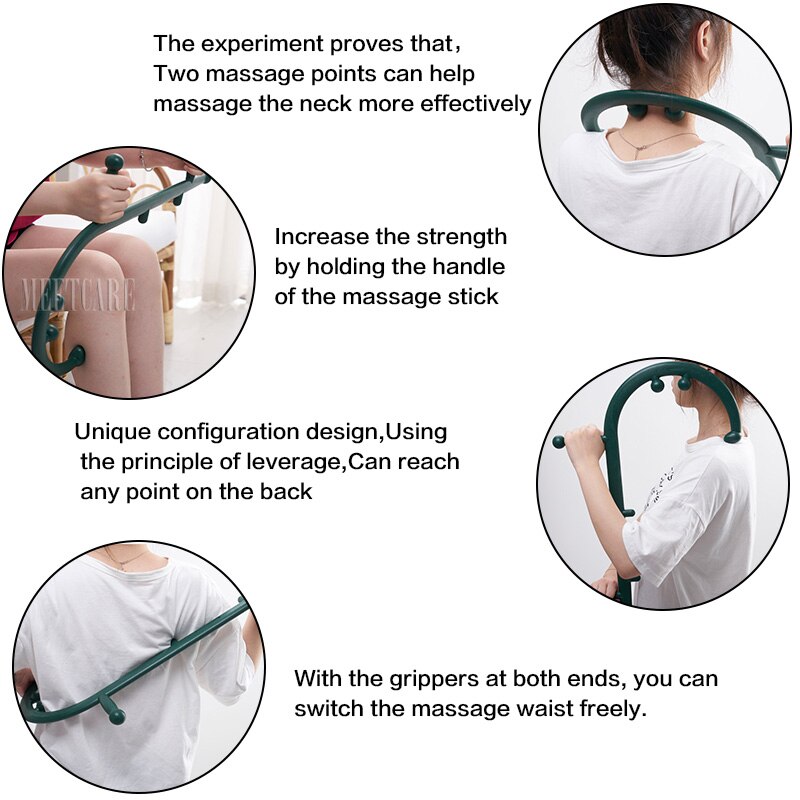 The experiment proves that, Two massage points can help massage the neck more effectively

MEETCARE

Increase the strength by holding the handle of the massage stick

Unique configuration design,Using the principle of leverage,Can reach any point on the back

With the grippers at both ends, you can switch the massage waist freely.