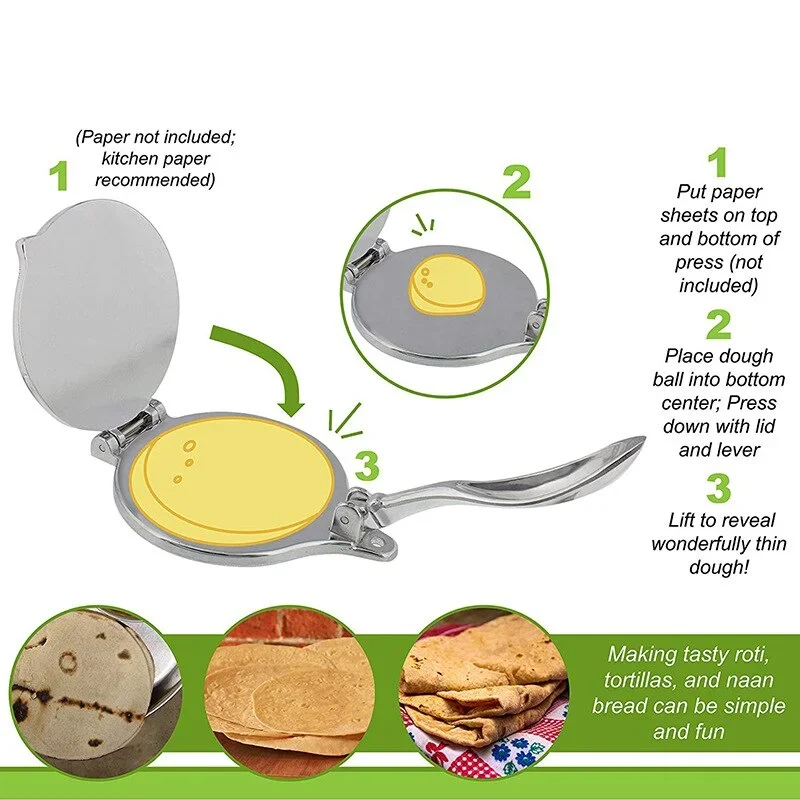 1

(Paper not included; kitchen paper recommended)

2

3

1
Put paper sheets on top and bottom of press (not included)

2
Place dough ball into bottom center; Press down with lid and lever

3
Lift to reveal wonderfully thin dough!

Making tasty roti, tortillas, and naan bread can be simple and fun