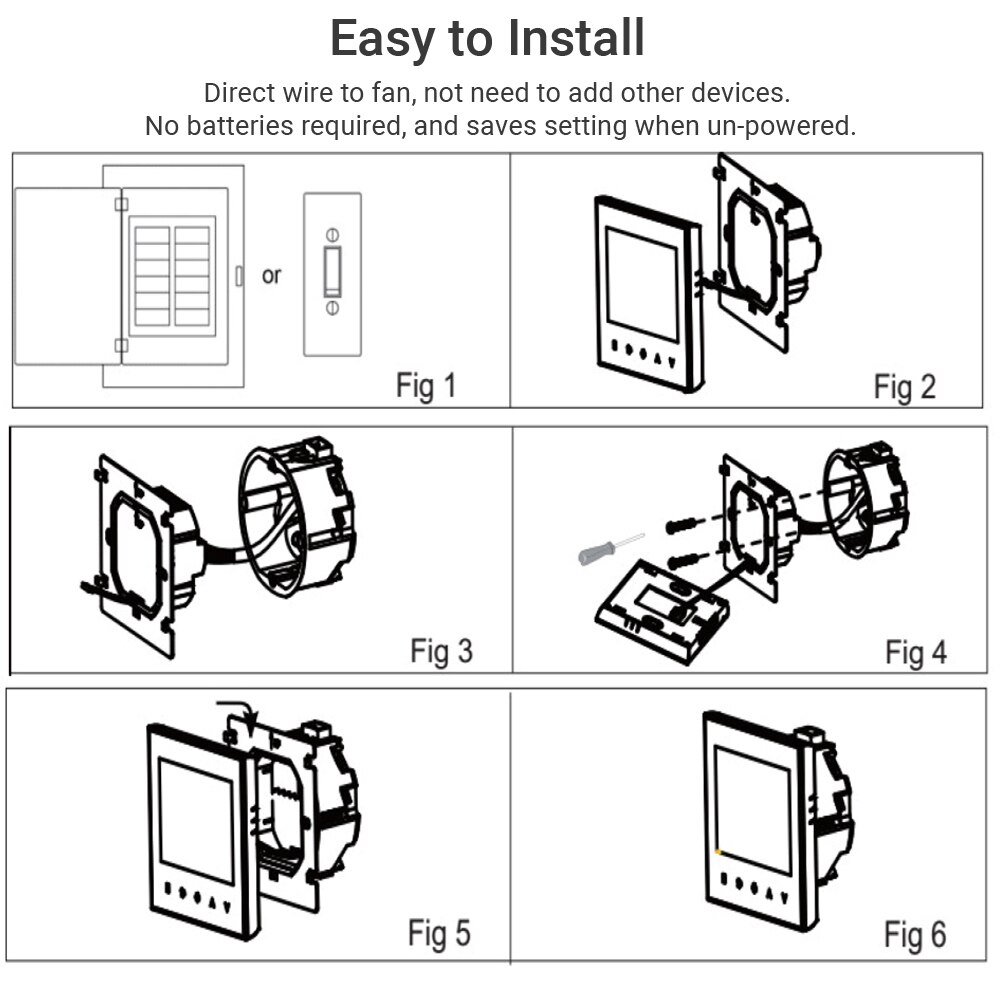 Easy to Install

Direct wire to fan, not need to add other devices.
No batteries required, and saves setting when un-powered.

or

Fig 1

Fig 2

Fig 3

Fig 4

Fig 5

Fig 6