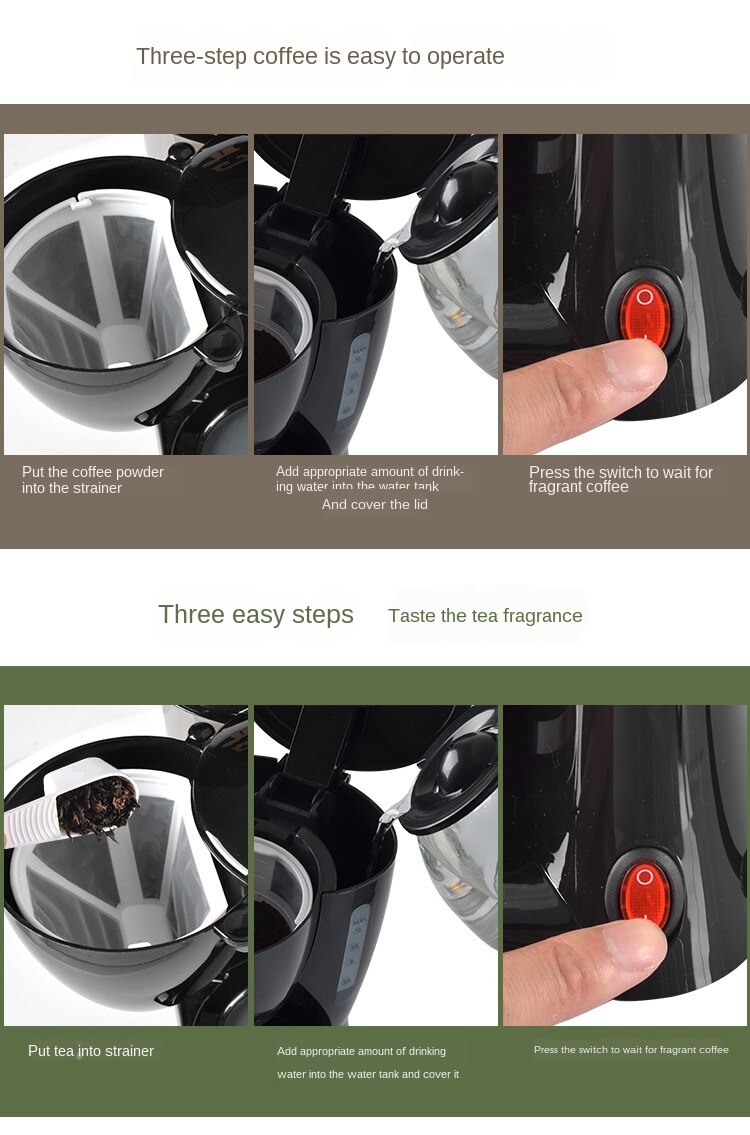 Three-step coffee is easy to operate

Put the coffee powder into the strainer

Add appropriate amount of drinking water into the water tank
And cover the lid

Press the switch to wait for fragrant coffee

Three easy steps Taste the tea fragrance

Put tea into strainer

Add appropriate amount of drinking water into the water tank and cover it

Press the switch to wait for fragrant coffee