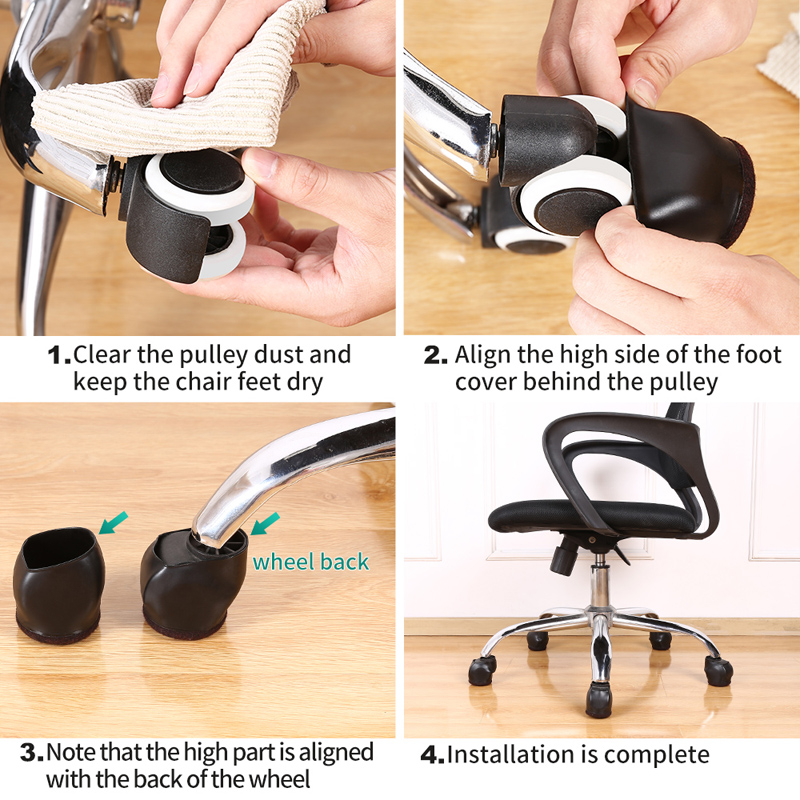 1. Clear the pulley dust and keep the chair feet dry

2. Align the high side of the foot cover behind the pulley

wheel back

3. Note that the high part is aligned with the back of the wheel

4. Installation is complete