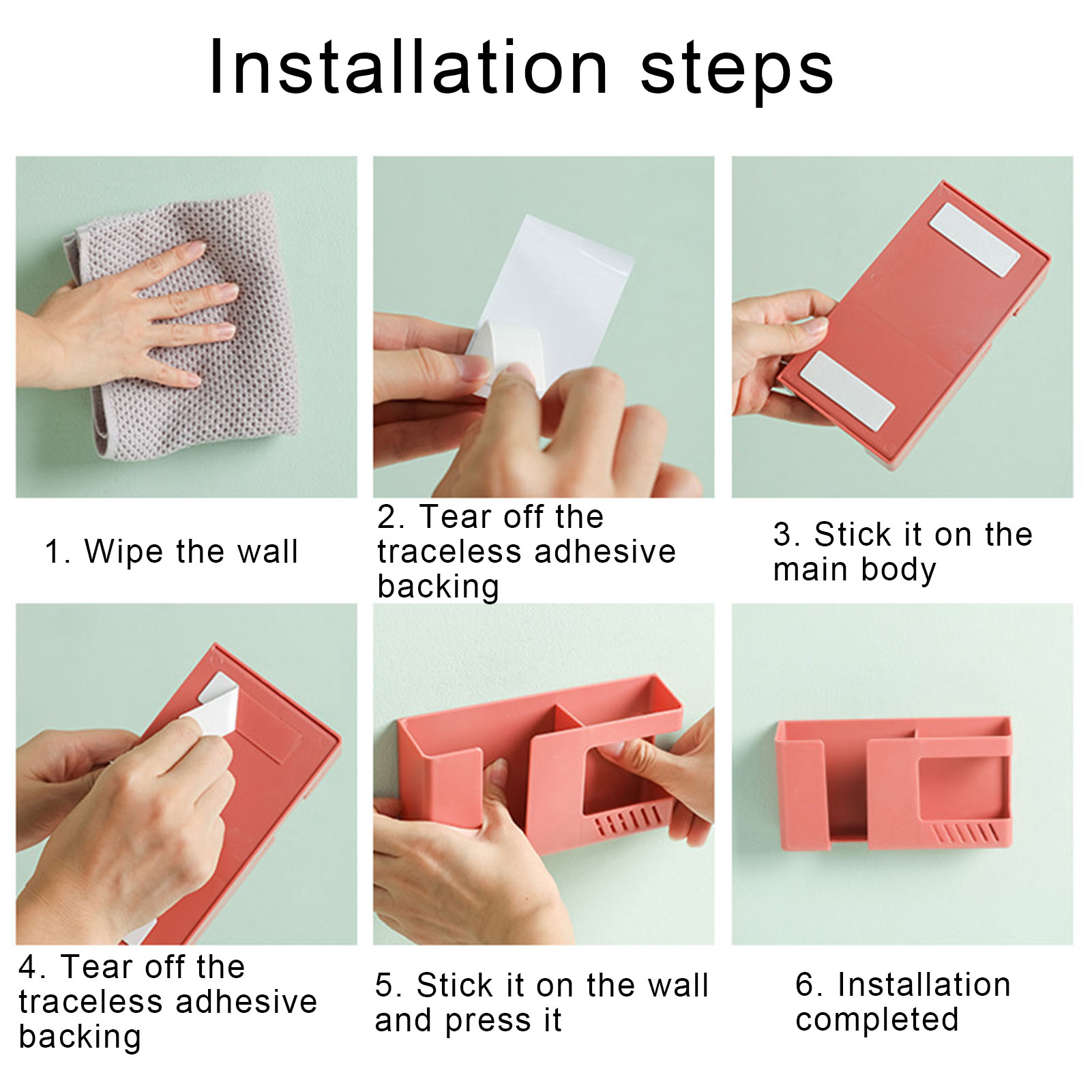 Installation steps

1. Wipe the wall

2. Tear off the traceless adhesive backing

3. Stick it on the main body

4. Tear off the traceless adhesive backing

5. Stick it on the wall and press it

6. Installation completed