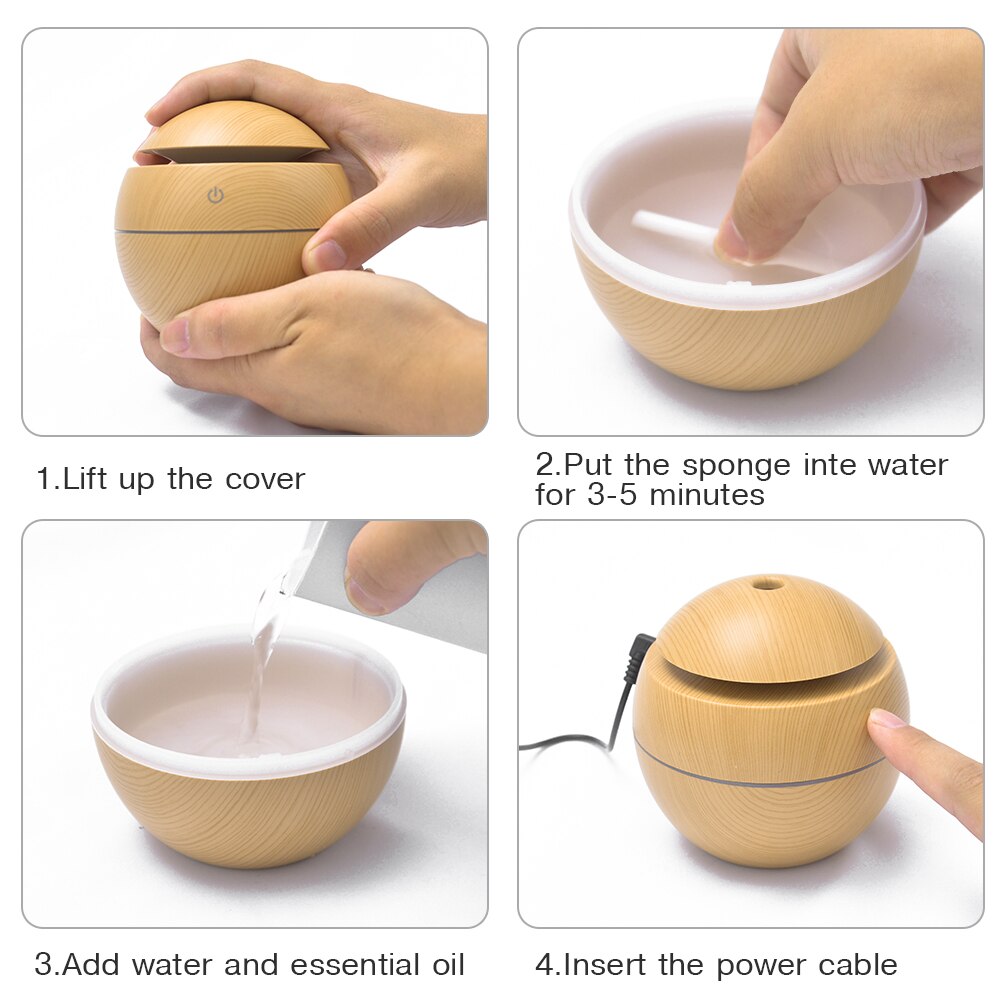 1.Lift up the cover

2.Put the sponge inte water for 3-5 minutes

3.Add water and essential oil

4.Insert the power cable