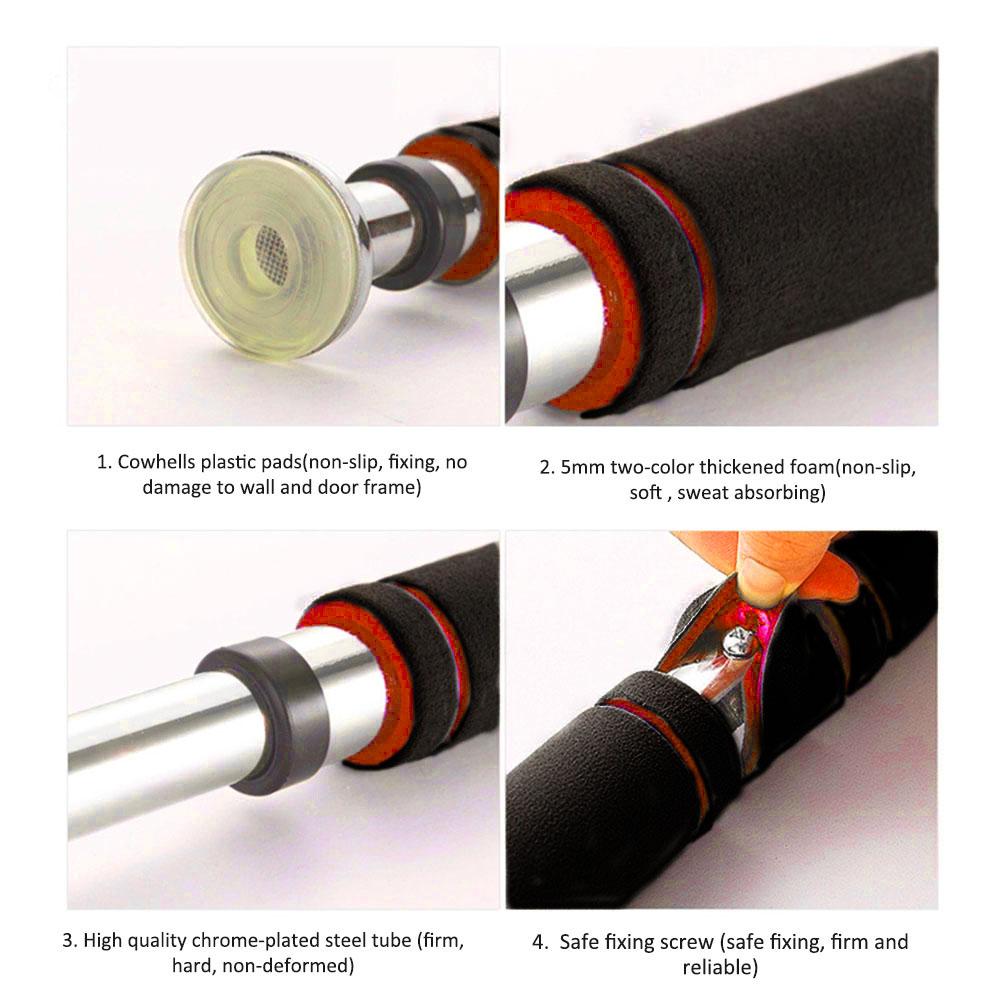 1. Cowhells plastic pads(non-slip, fixing, no damage to wall and door frame)

2. 5mm two-color thickened foam(non-slip, soft , sweat absorbing)

3. High quality chrome-plated steel tube (firm, hard, non-deformed)

4. Safe fixing screw (safe fixing, firm and reliable)