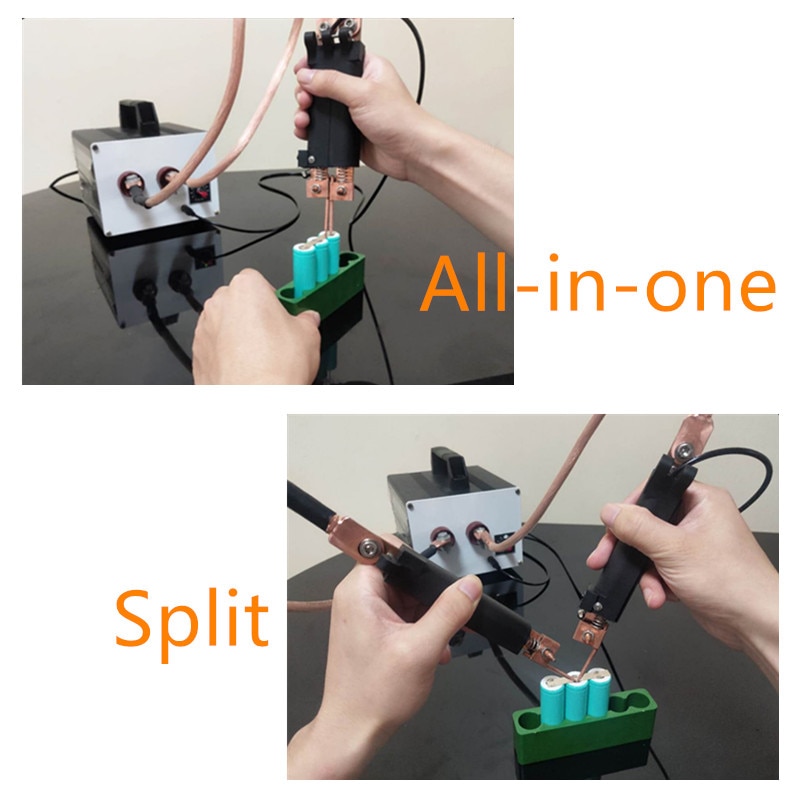 All-in-one

Split