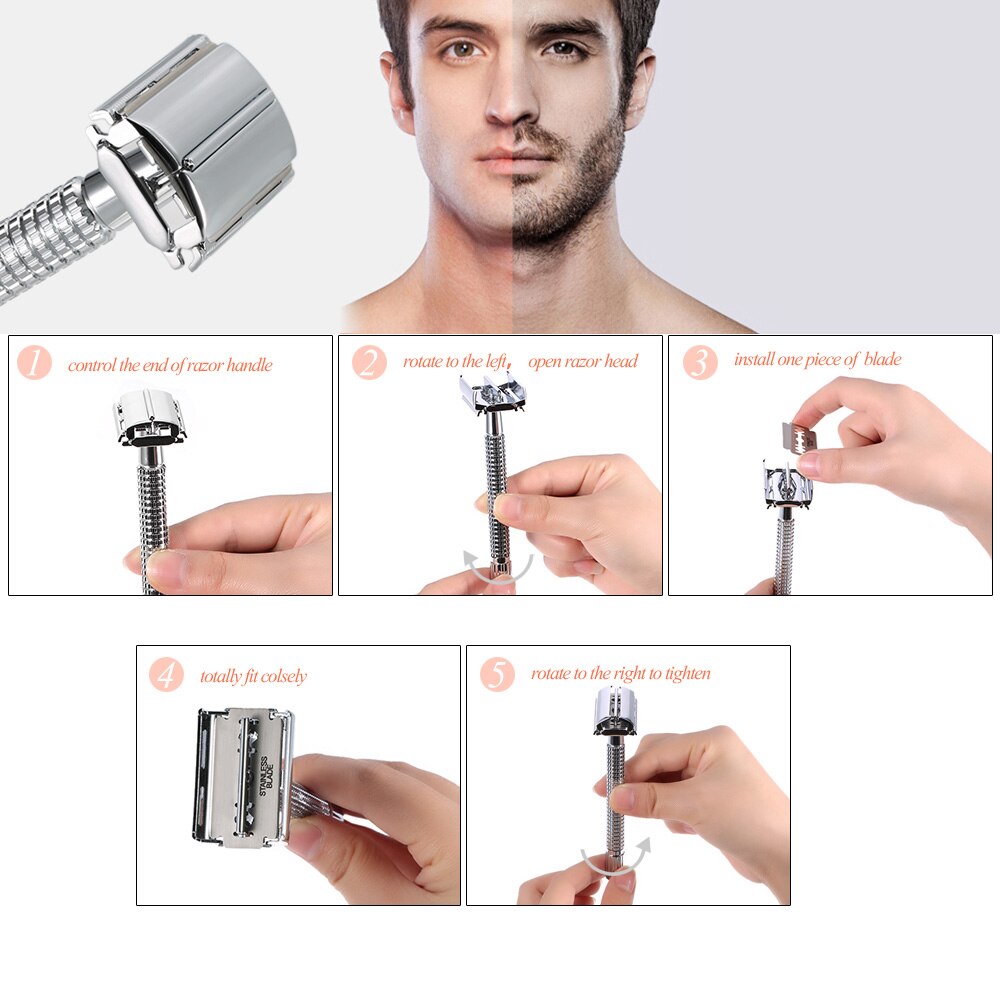 1 control the end of razor handle

2 rotate to the left, open razor head

3 install one piece of blade

4 totally fit colsely

STAINLESS BLADE

5 rotate to the right to tighten