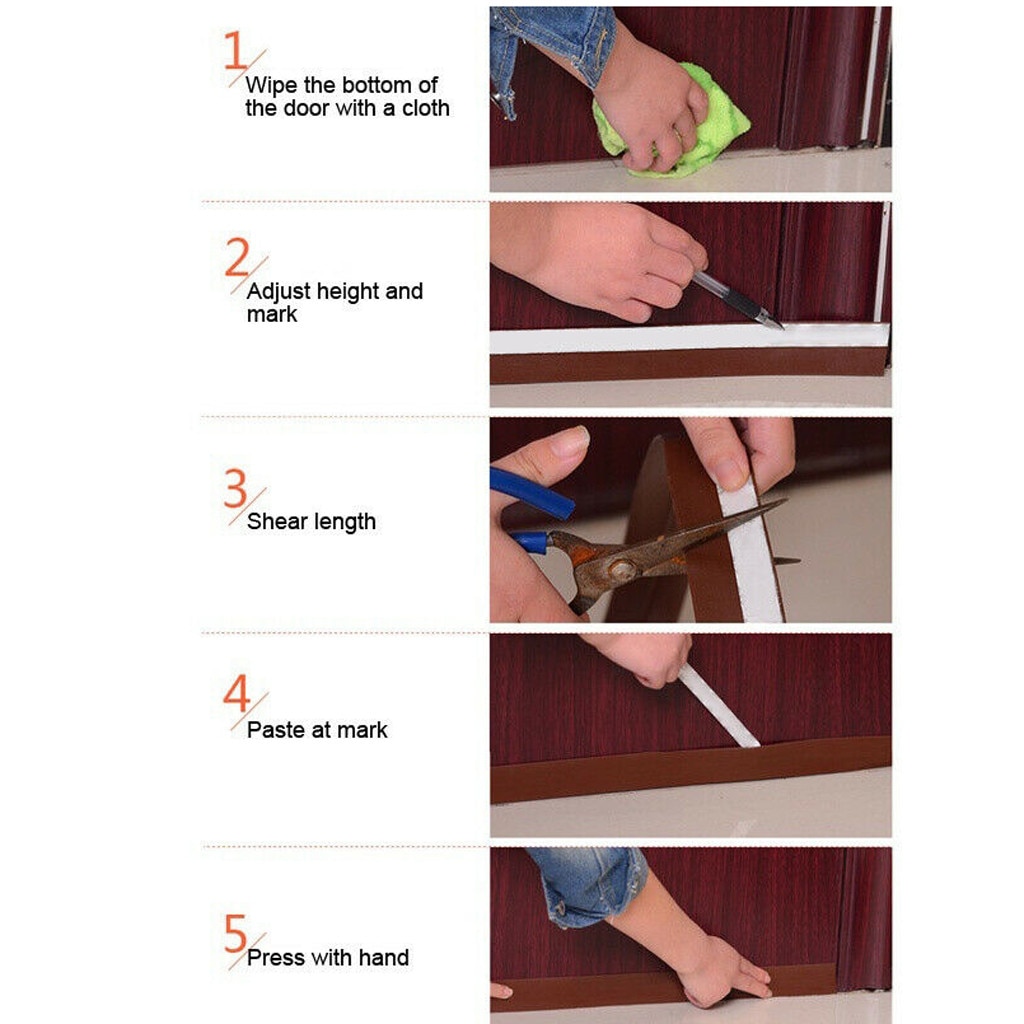 1
Wipe the bottom of the door with a cloth

2
Adjust height and mark

3
Shear length

4
Paste at mark

5
Press with hand