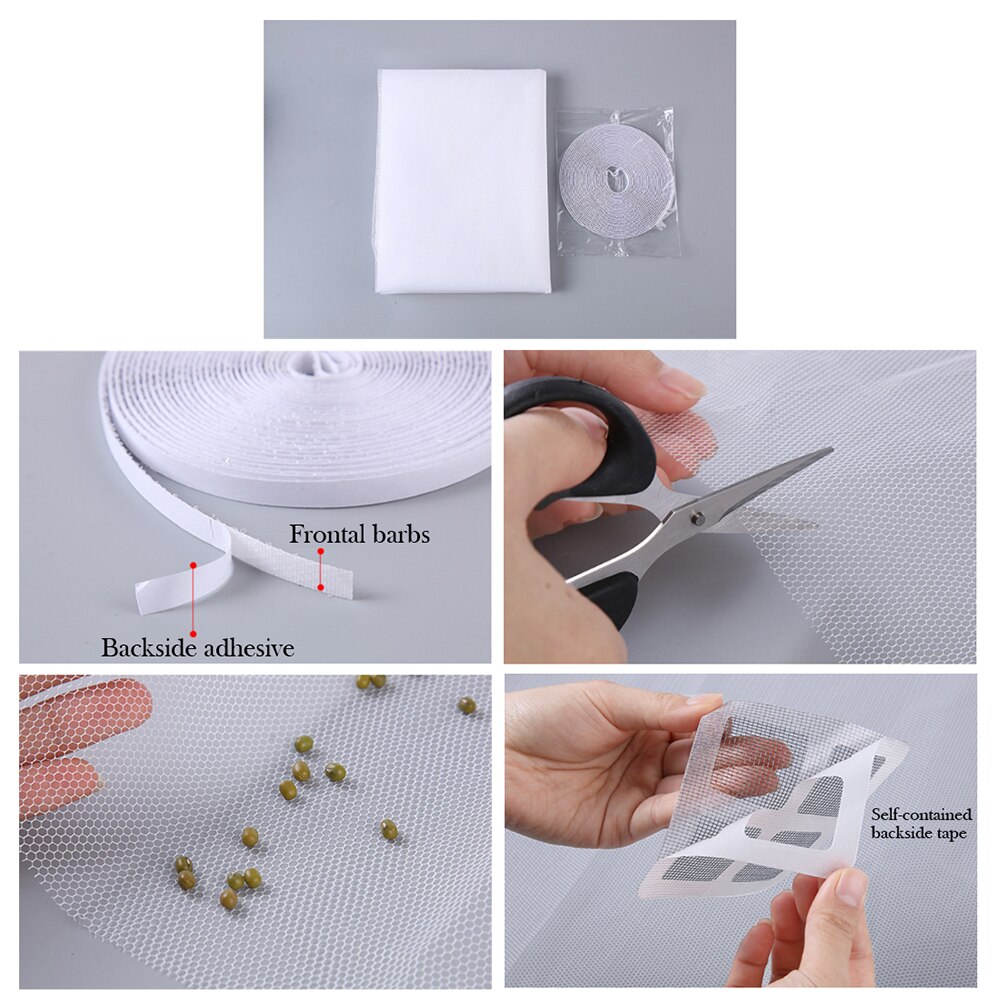 Frontal barbs

Backside adhesive

Self-contained backside tape