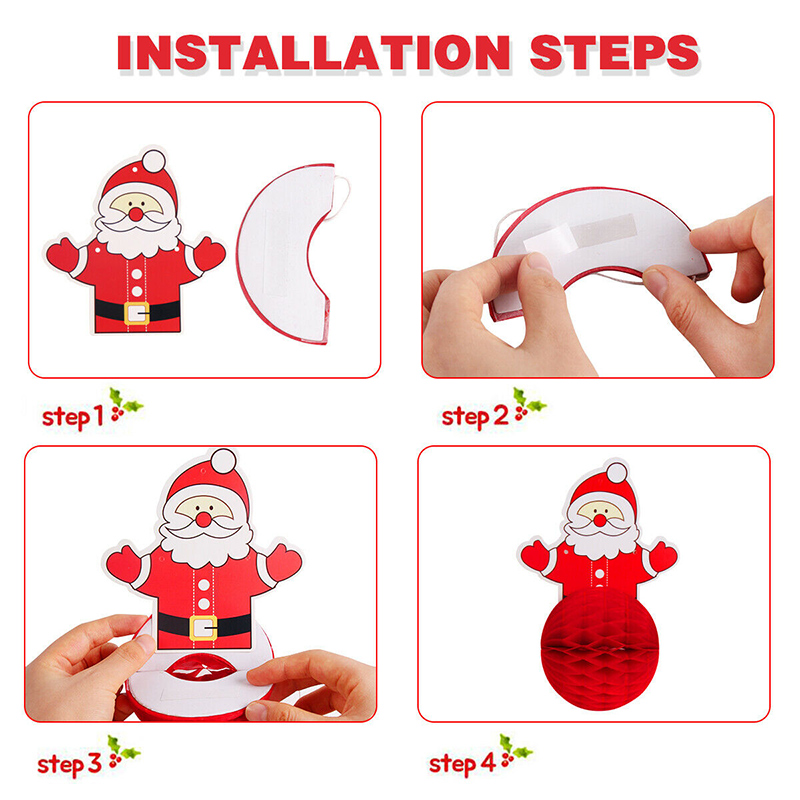 INSTALLATION STEPS

step 1

step 2

step 3

step 4