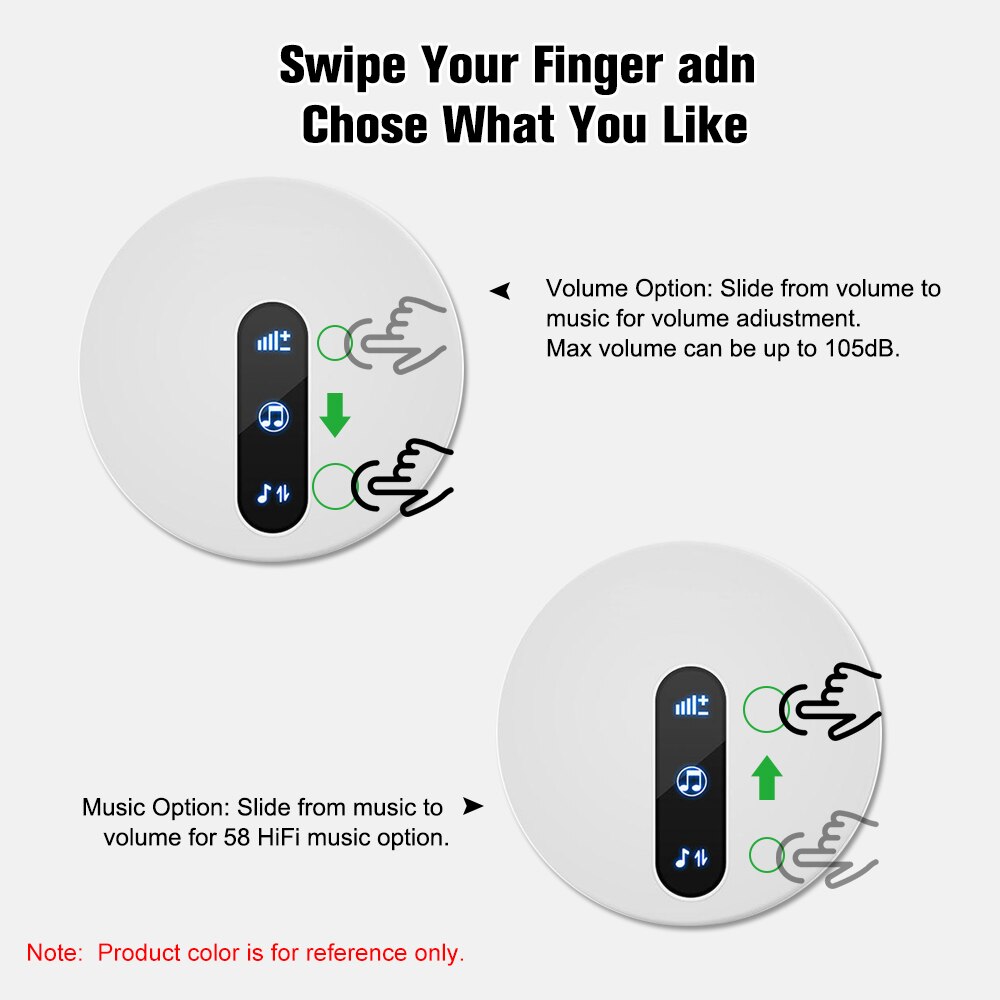 Swipe Your Finger adn Chose What You Like

Volume Option: Slide from volume to music for volume adiustment. Max volume can be up to 105dB.

Music Option: Slide from music to volume for 58 HiFi music option.

Note: Product color is for reference only.