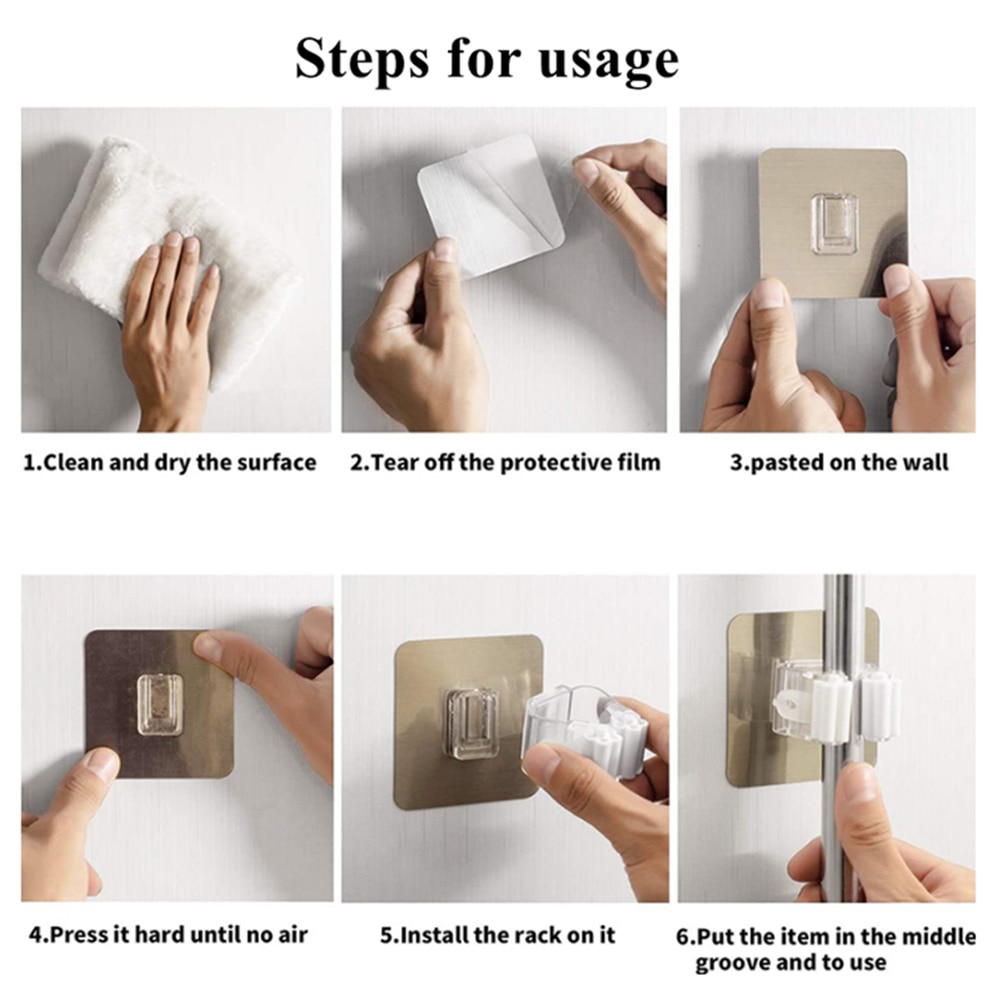 Steps for usage

1.Clean and dry the surface

2.Tear off the protective film

3.pasted on the wall

4.Press it hard until no air

5.Install the rack on it

6.Put the item in the middle groove and to use