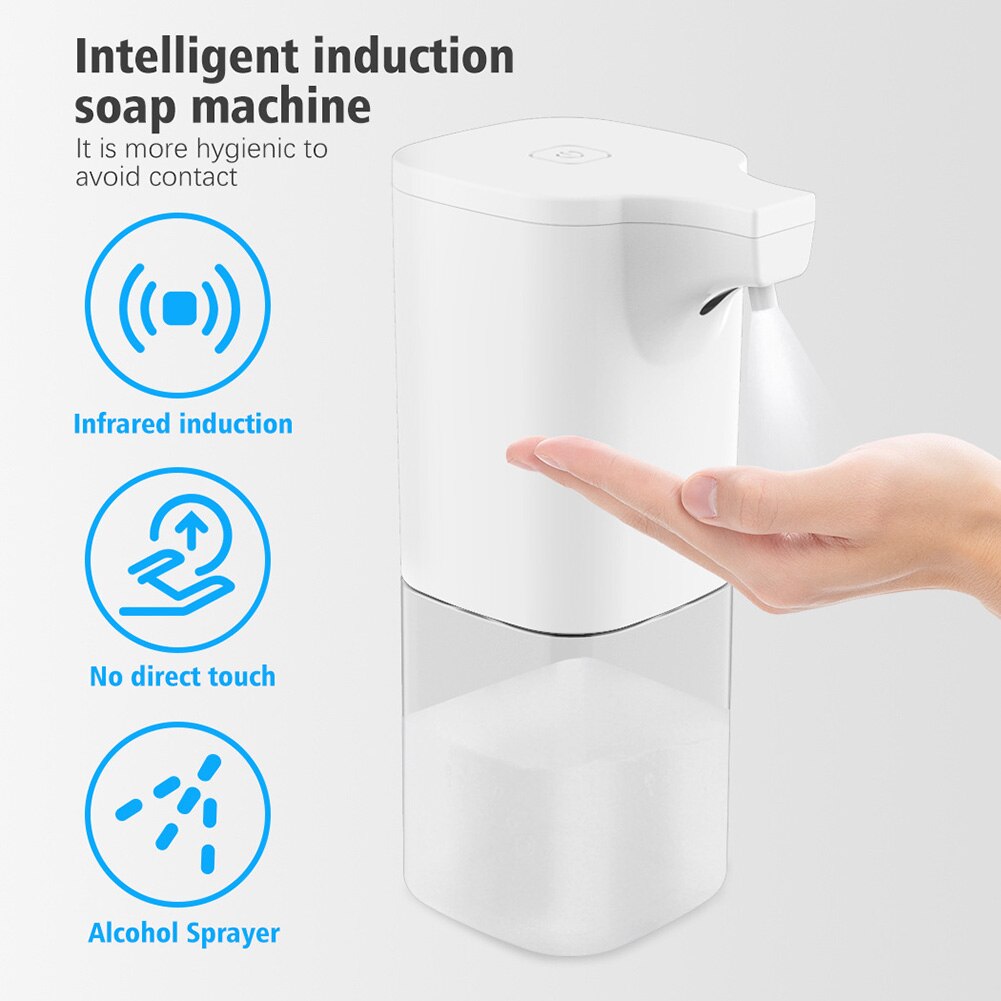 Intelligent induction soap machine
It is more hygienic to avoid contact

Infrared induction

No direct touch

Alcohol Sprayer