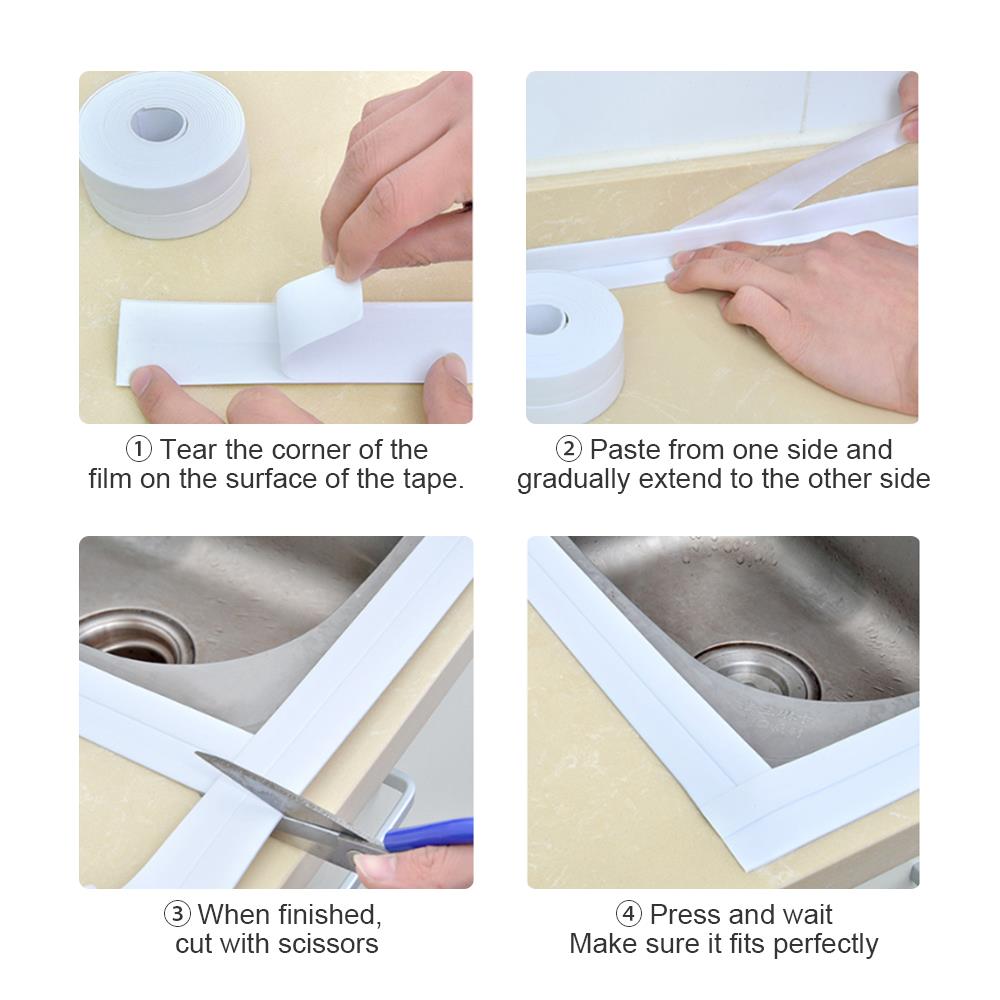 ① Tear the corner of the film on the surface of the tape.

② Paste from one side and gradually extend to the other side

③ When finished, cut with scissors

④ Press and wait Make sure it fits perfectly