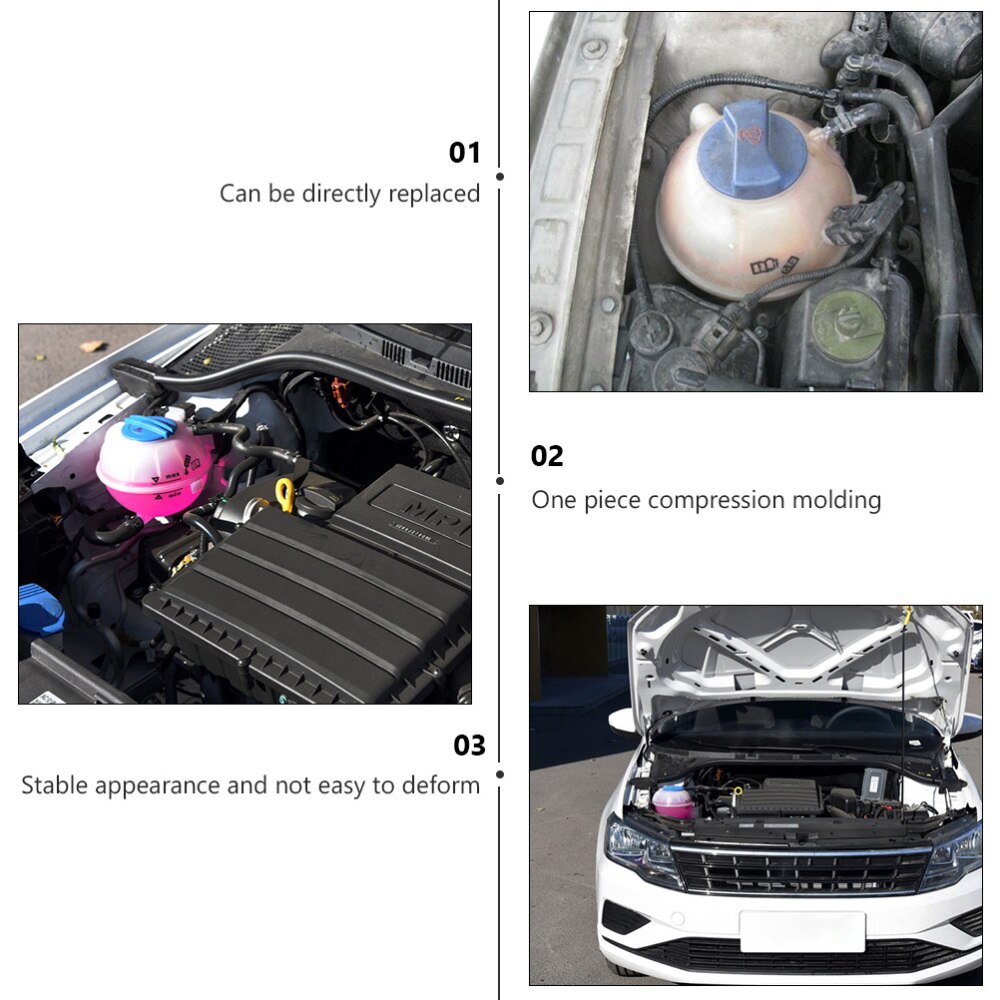 01
Can be directly replaced

02
One piece compression molding

03
Stable appearance and not easy to deform