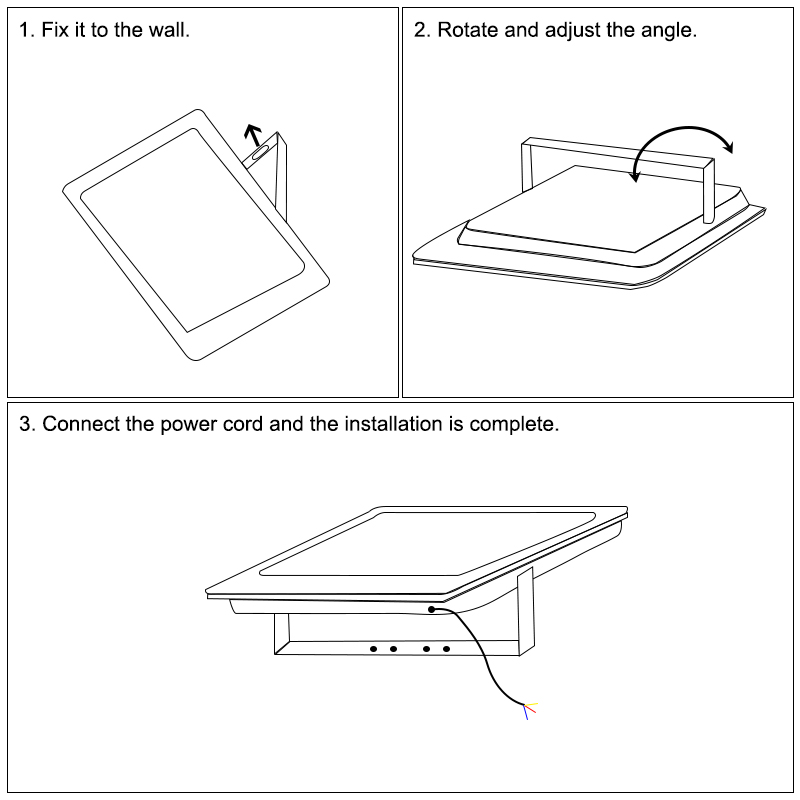 1. Fix it to the wall.

2. Rotate and adjust the angle.

3. Connect the power cord and the installation is complete.