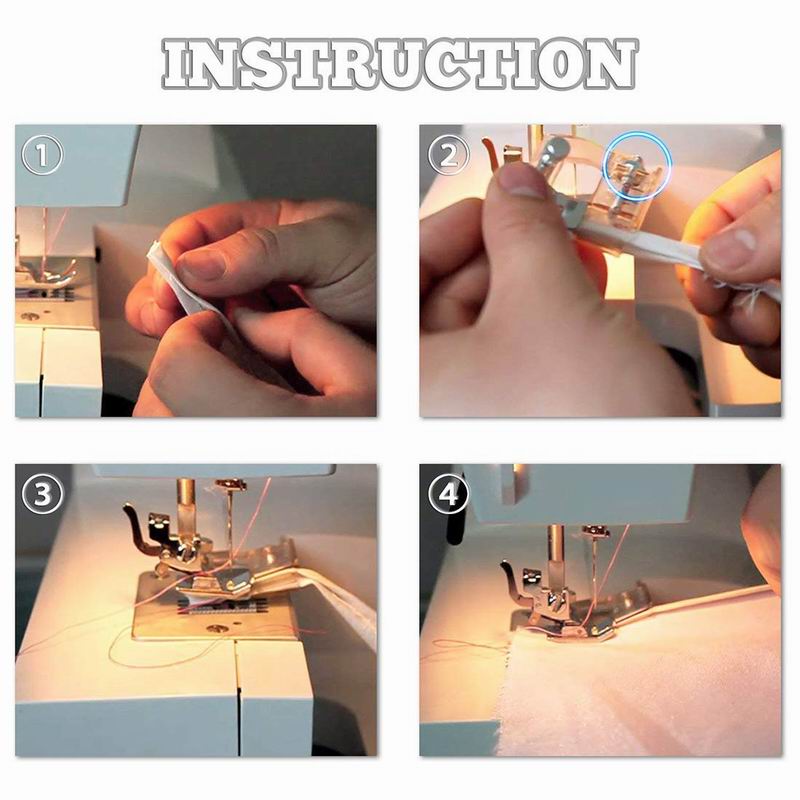 INSTRUCTION

1

2

3

4