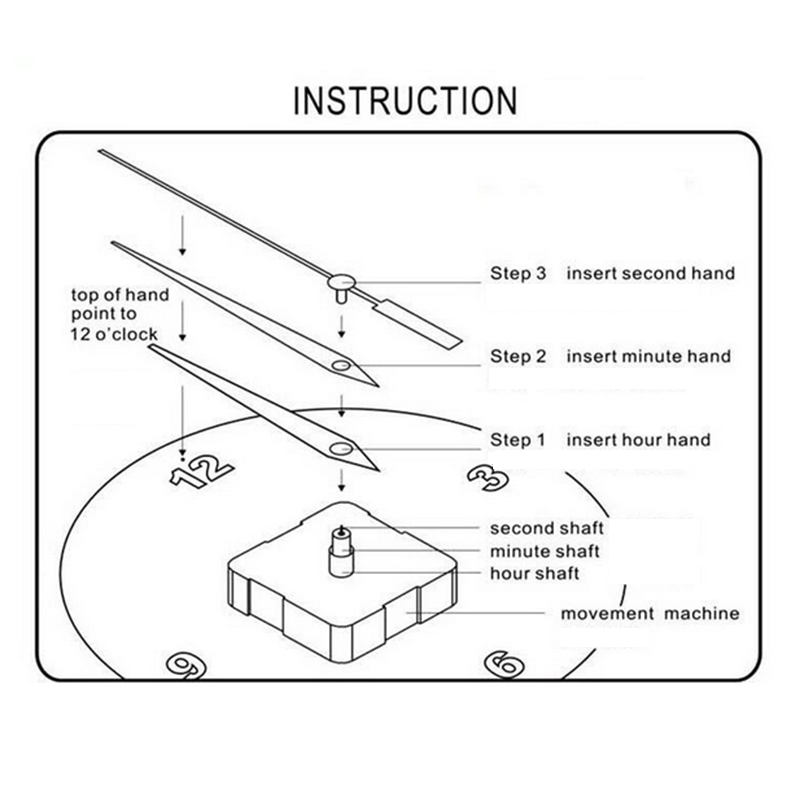 INSTRUCTION

top of hand point to 12 o'clock

Step 3 insert second hand

Step 2 insert minute hand

Step 1 insert hour hand

12

3

second shaft
minute shaft
hour shaft

movement machine

9

6