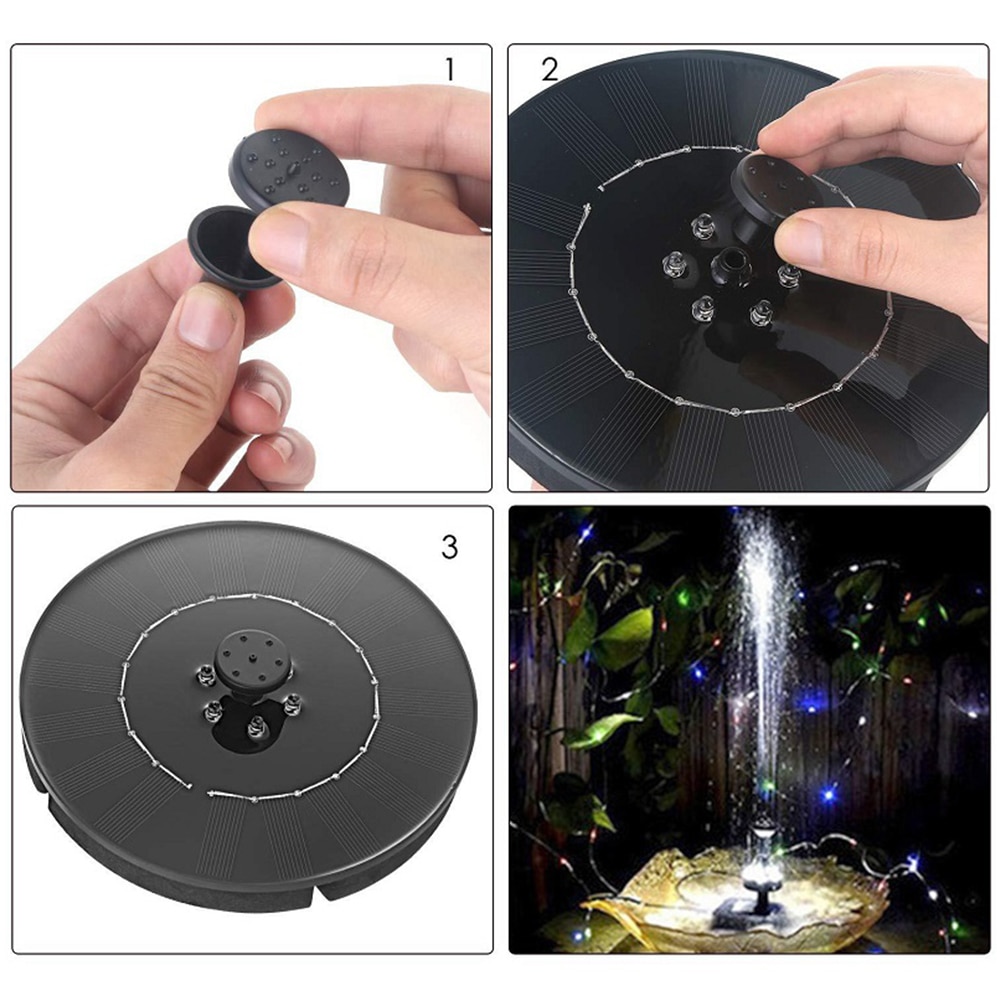 1

2

3