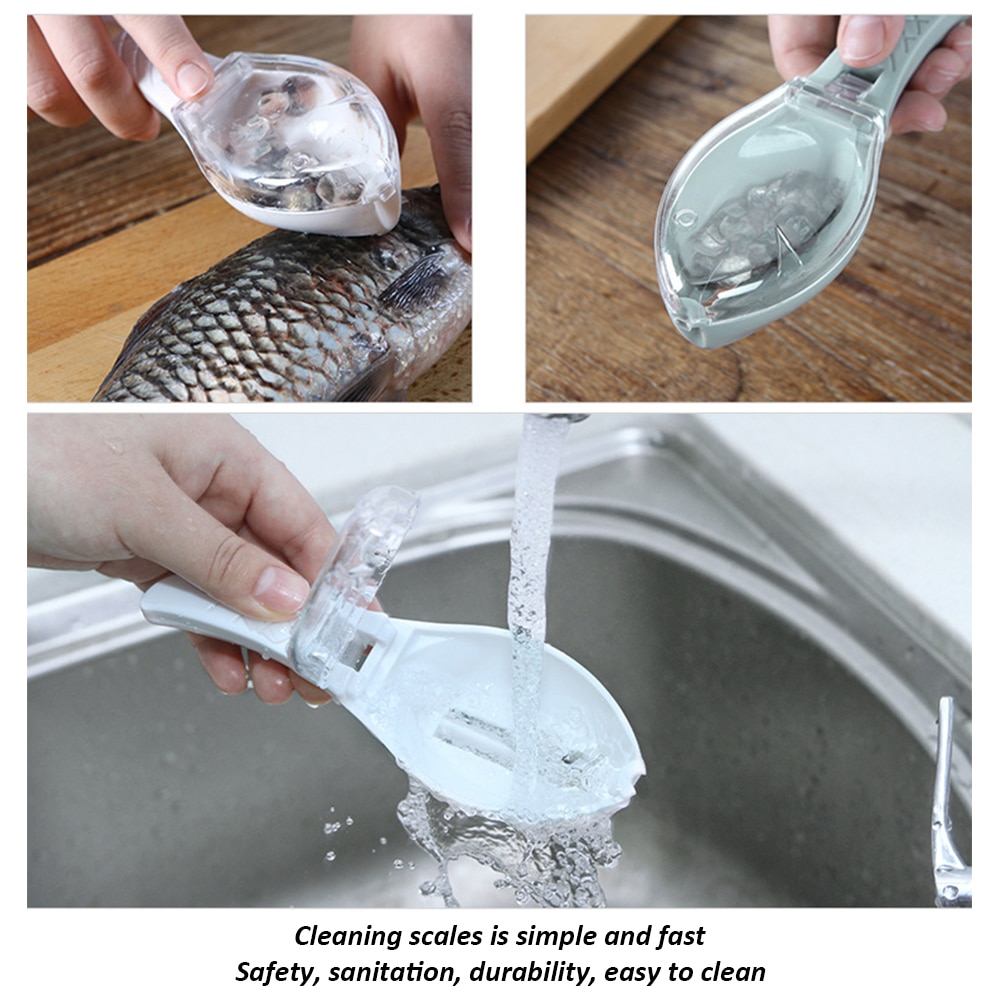 Cleaning scales is simple and fast
Safety, sanitation, durability, easy to clean