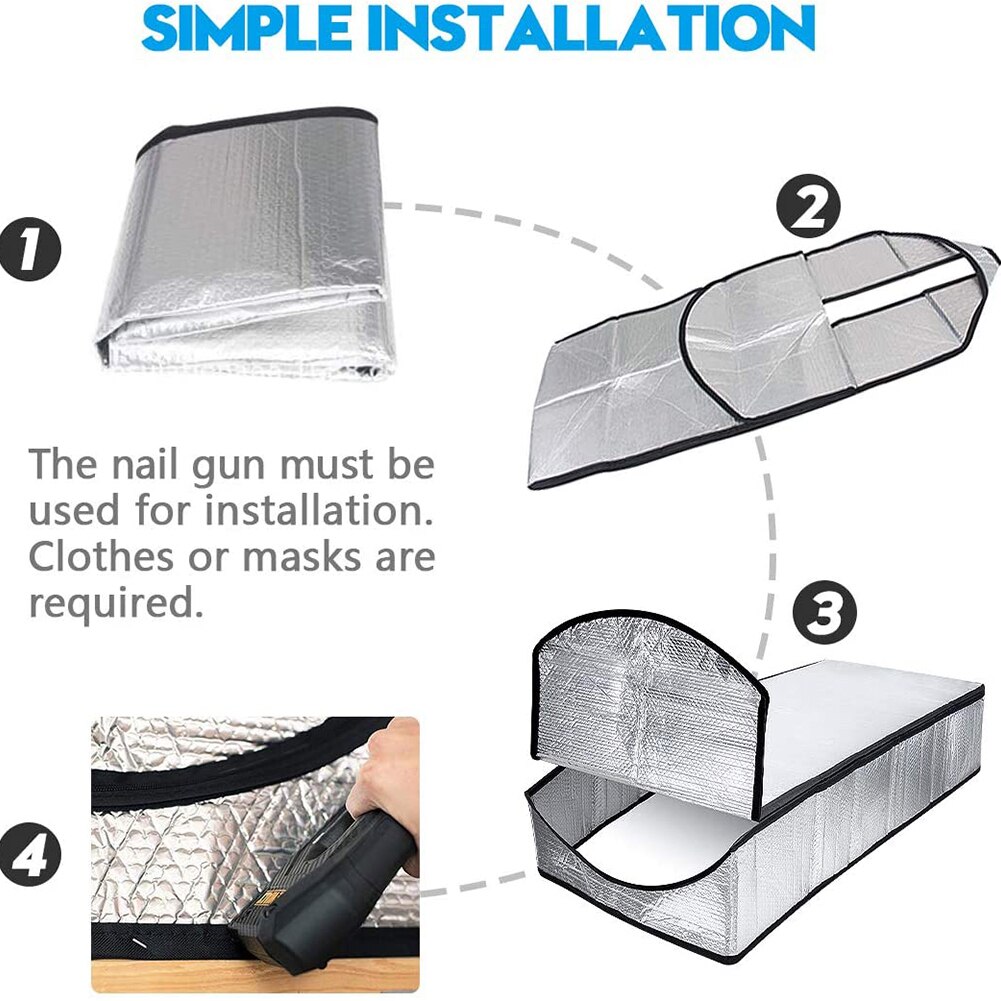 SIMPLE INSTALLATION

1

2

The nail gun must be used for installation. Clothes or masks are required.

3

4