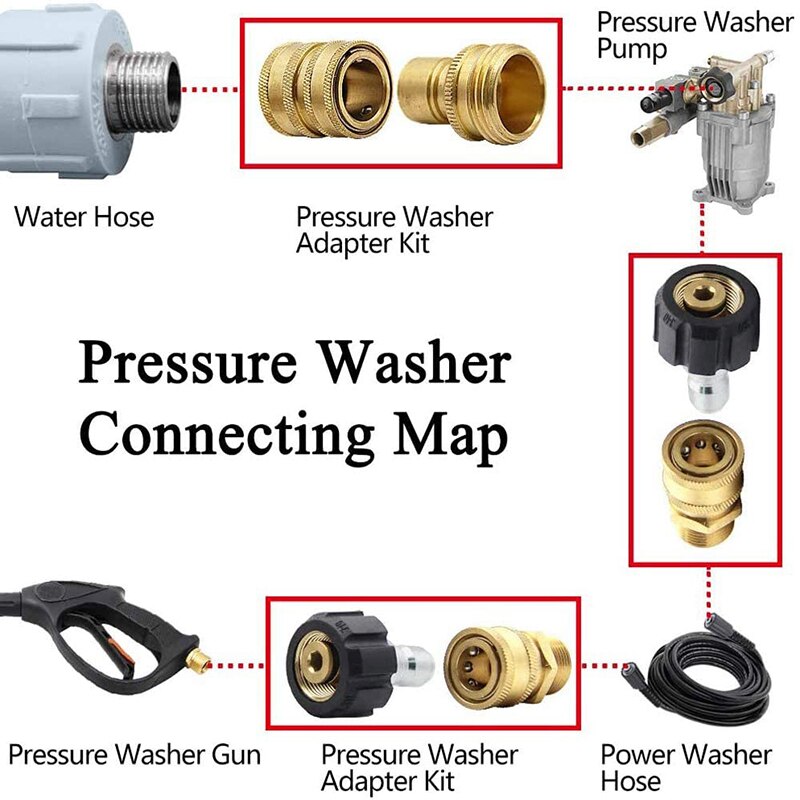 Pressure Washer Pump

Water Hose

Pressure Washer Adapter Kit

Pressure Washer Connecting Map

Pressure Washer Gun

Pressure Washer Adapter Kit

Power Washer Hose