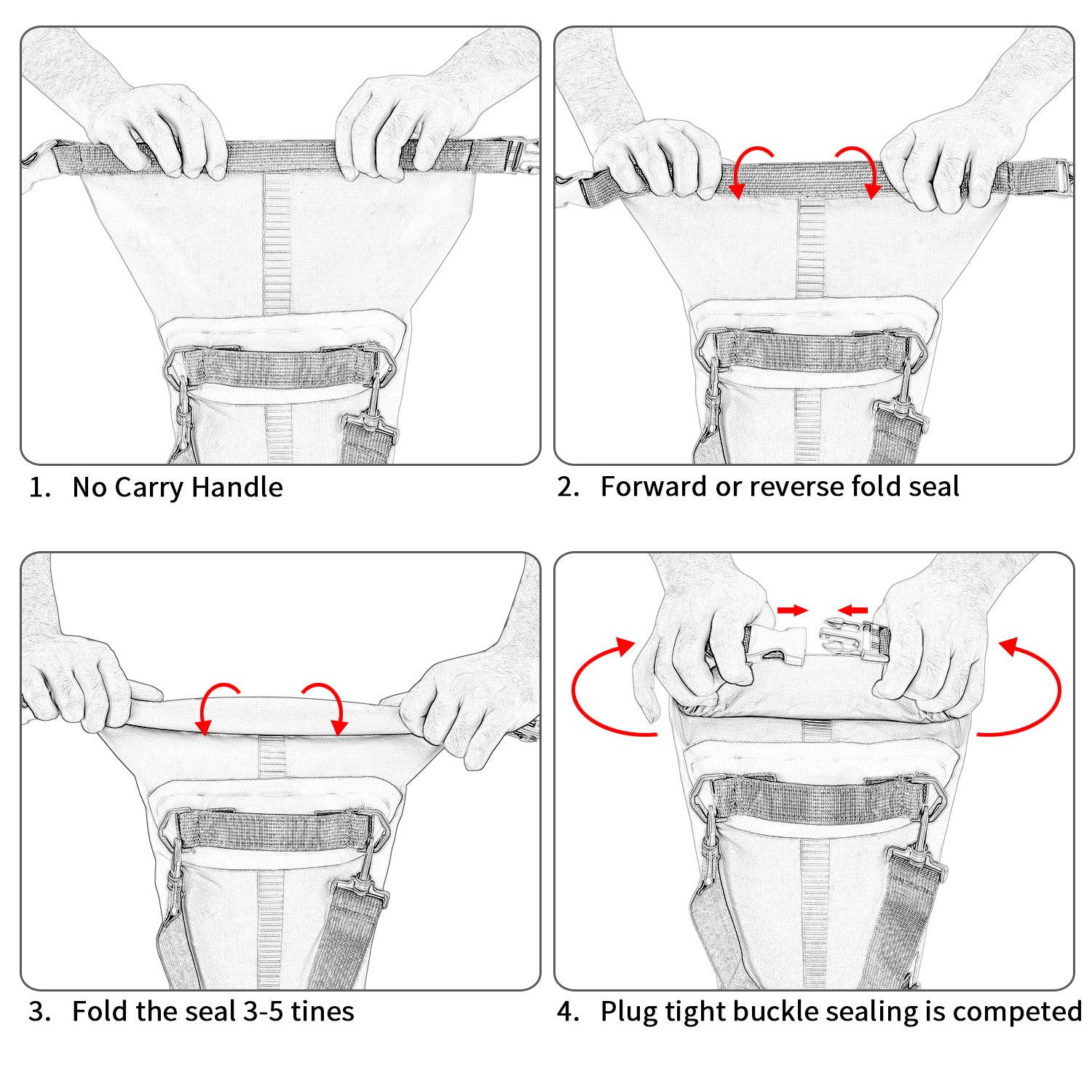 1. No Carry Handle

2. Forward or reverse fold seal

3. Fold the seal 3-5 tines

4. Plug tight buckle sealing is competed