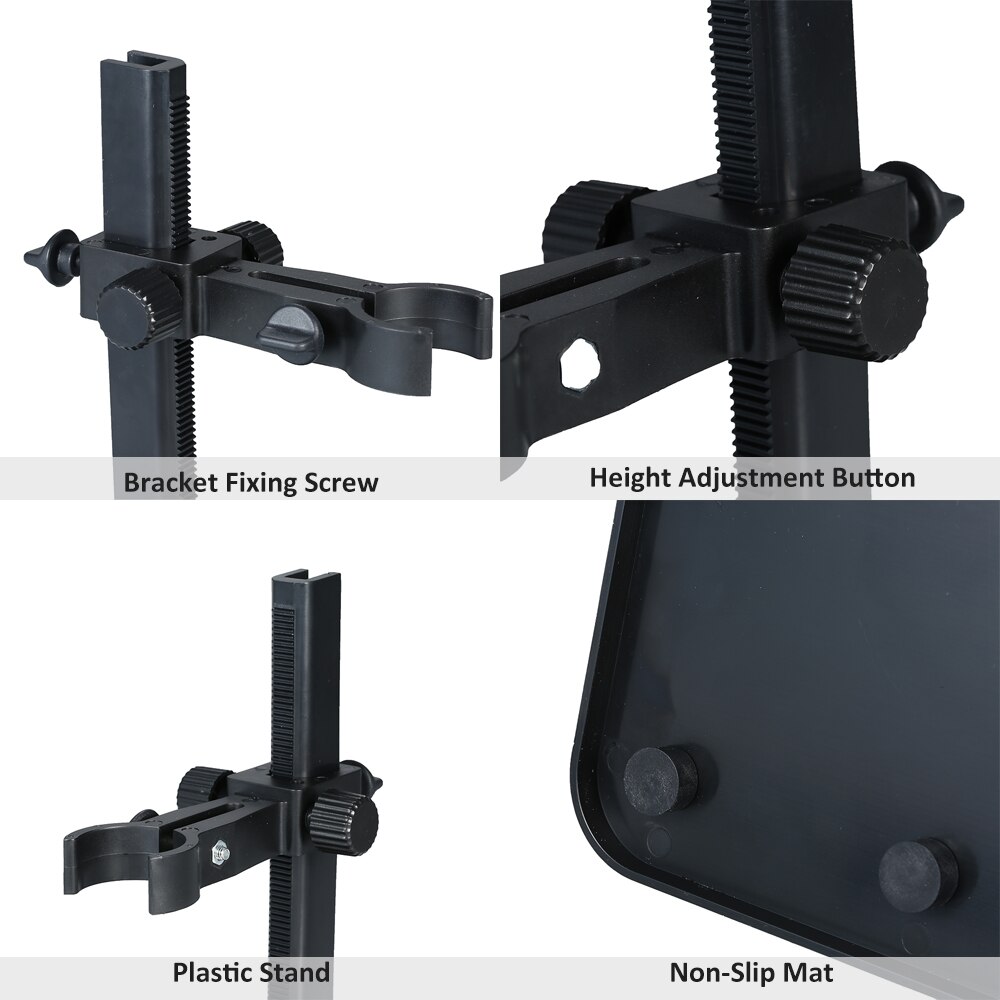 Bracket Fixing Screw

Height Adjustment Button

Plastic Stand

Non-Slip Mat