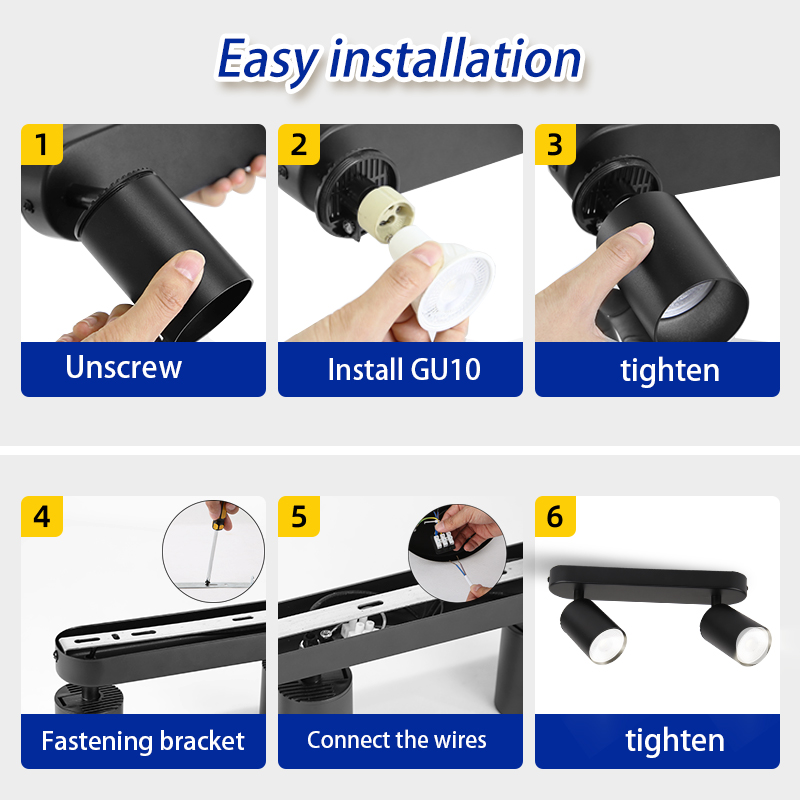 Easy installation

1
Unscrew

2
Install GU10

3
tighten

4
Fastening bracket

5
Connect the wires

6
tighten