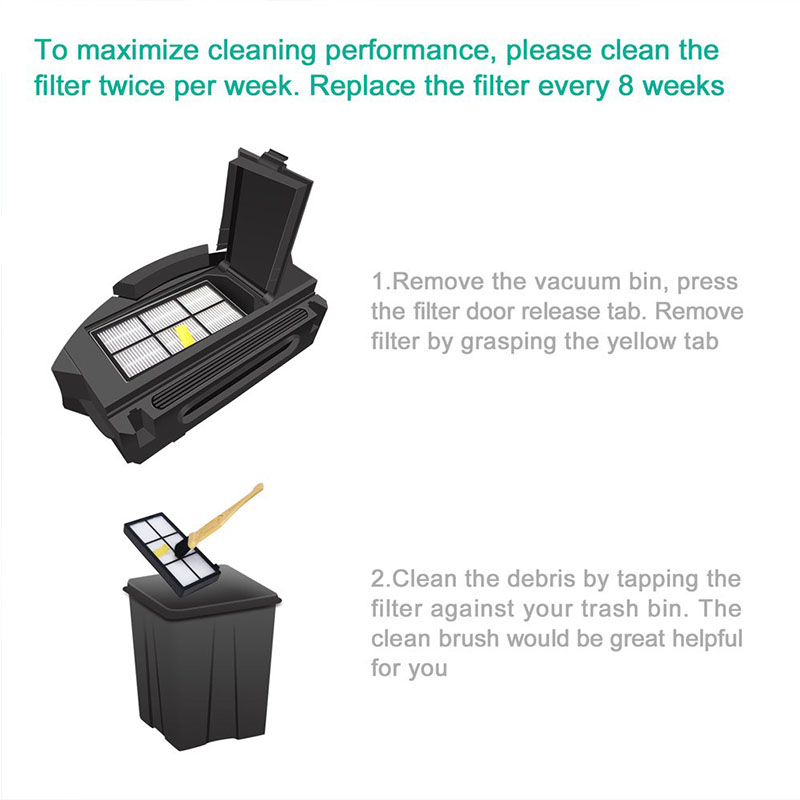 To maximize cleaning performance, please clean the filter twice per week. Replace the filter every 8 weeks

1.Remove the vacuum bin, press the filter door release tab. Remove filter by grasping the yellow tab

2.Clean the debris by tapping the filter against your trash bin. The clean brush would be great helpful for you