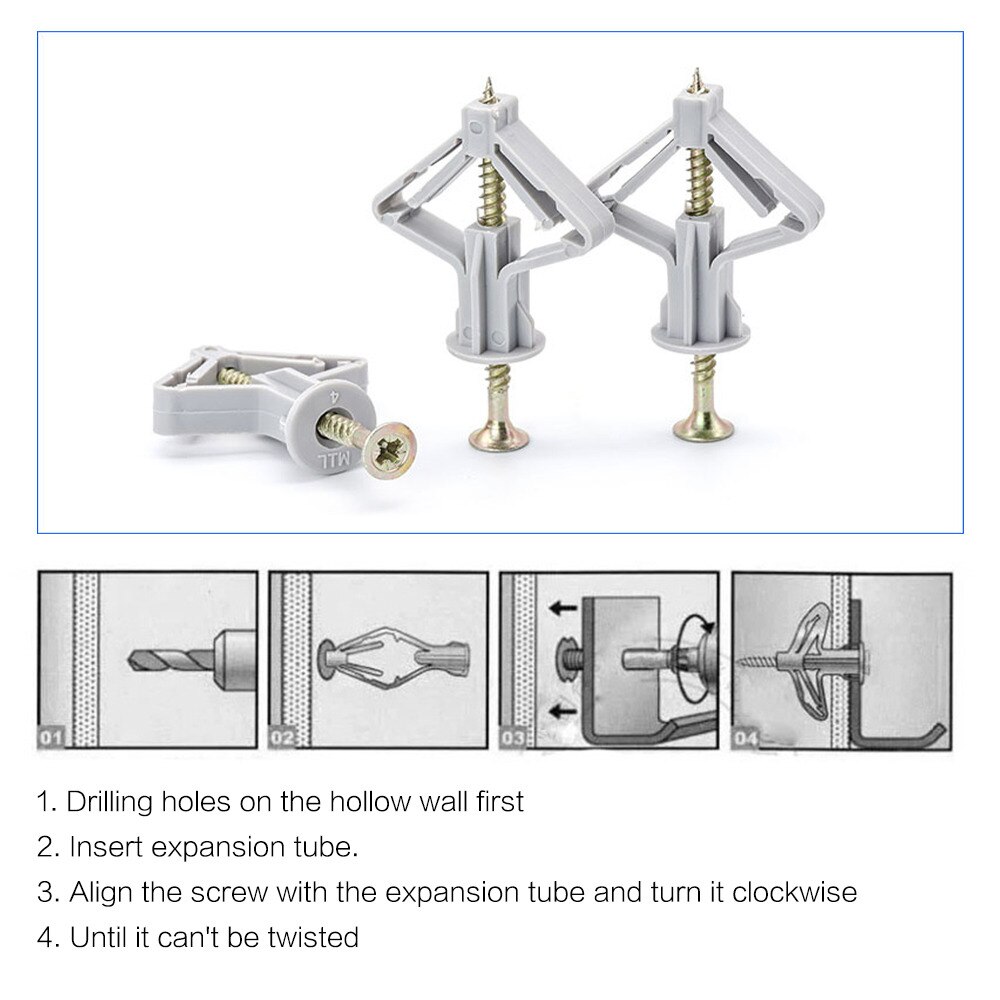 4
MJL

01

02

03

04

1. Drilling holes on the hollow wall first

2. Insert expansion tube.

3. Align the screw with the expansion tube and turn it clockwise

4. Until it can't be twisted